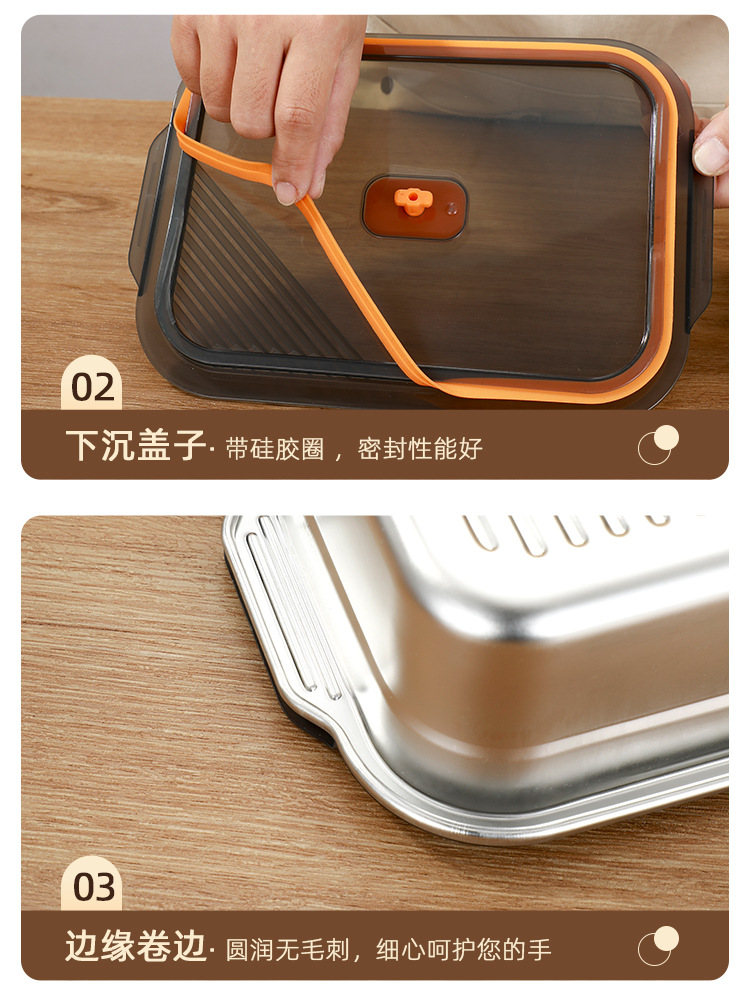 02

下沉盖子· 带硅胶圈，密封性能好

03

边缘卷边· 圆润无毛刺，细心呵护您的手