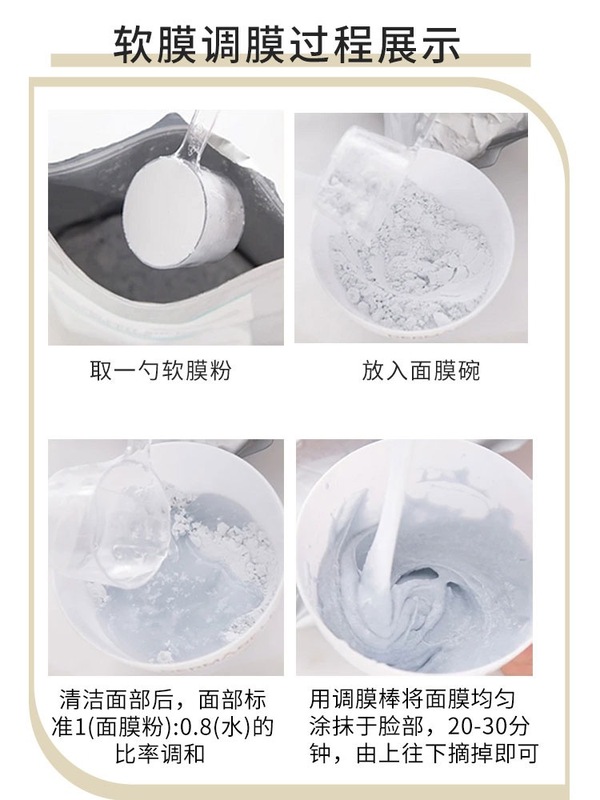 软膜调膜过程展示

取一勺软膜粉

放入面膜碗

清洁面部后，面部标准1(面膜粉):0.8(水)的比率调和

用调膜棒将面膜均匀涂抹于脸部，20-30分钟，由上往下摘掉即可