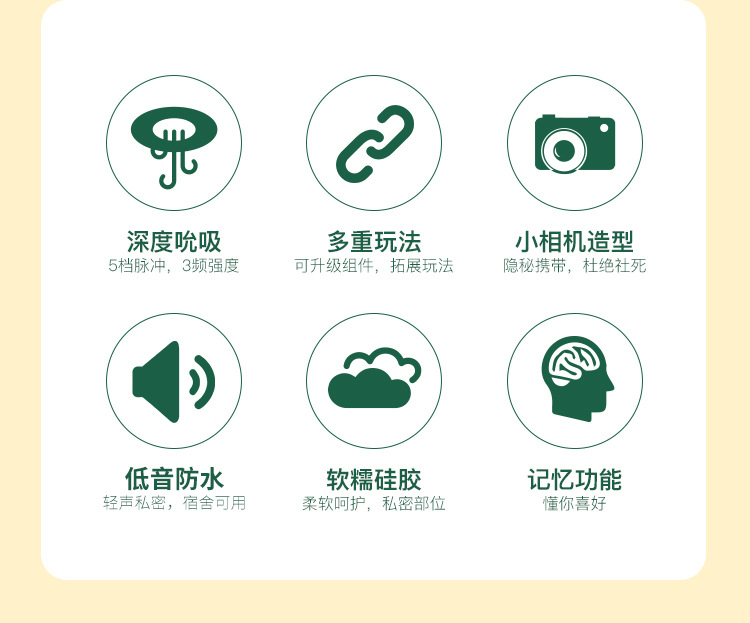 深度吮吸
5档脉冲，3频强度

多重玩法
可升级组件，拓展玩法

小相机造型
隐秘携带，杜绝社死

低音防水
轻声私密，宿舍可用

软糯硅胶
柔软呵护，私密部位

记忆功能
懂你喜好