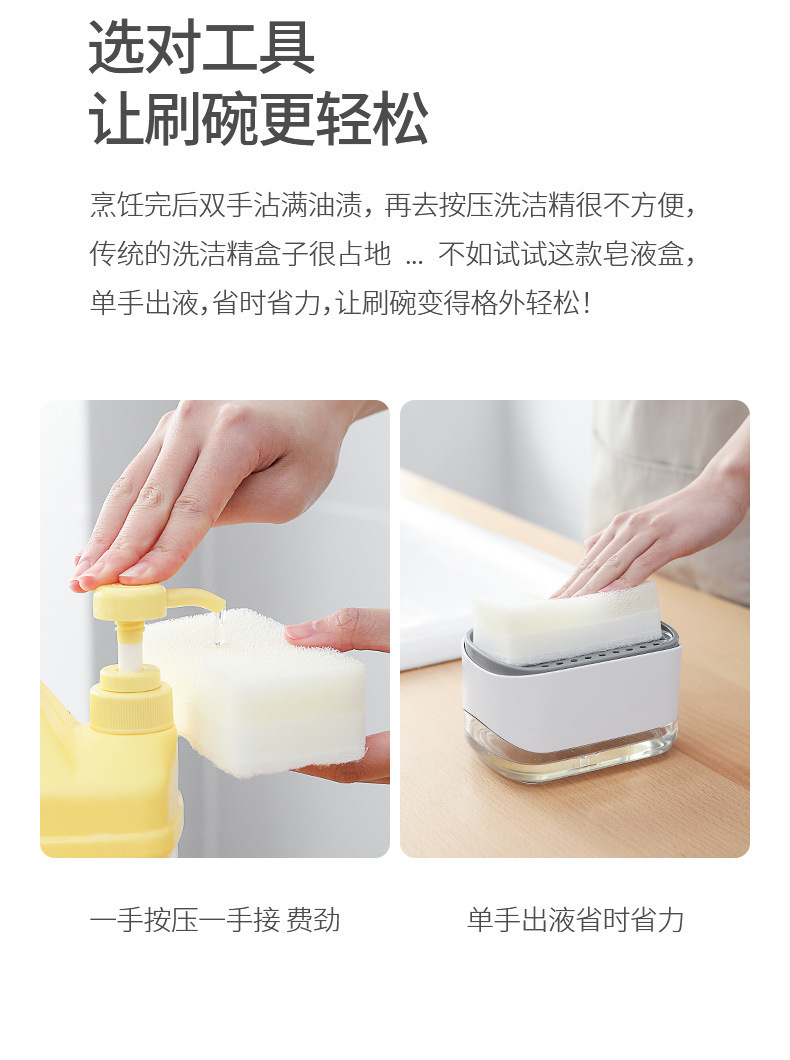 选对工具
让刷碗更轻松

烹饪完后双手沾满油渍，再去按压洗洁精很不方便，传统的洗洁精盒子很占地 ... 不如试试这款皂液盒，单手出液，省时省力，让刷碗变得格外轻松！

一手按压一手接 费劲

单手出液省时省力