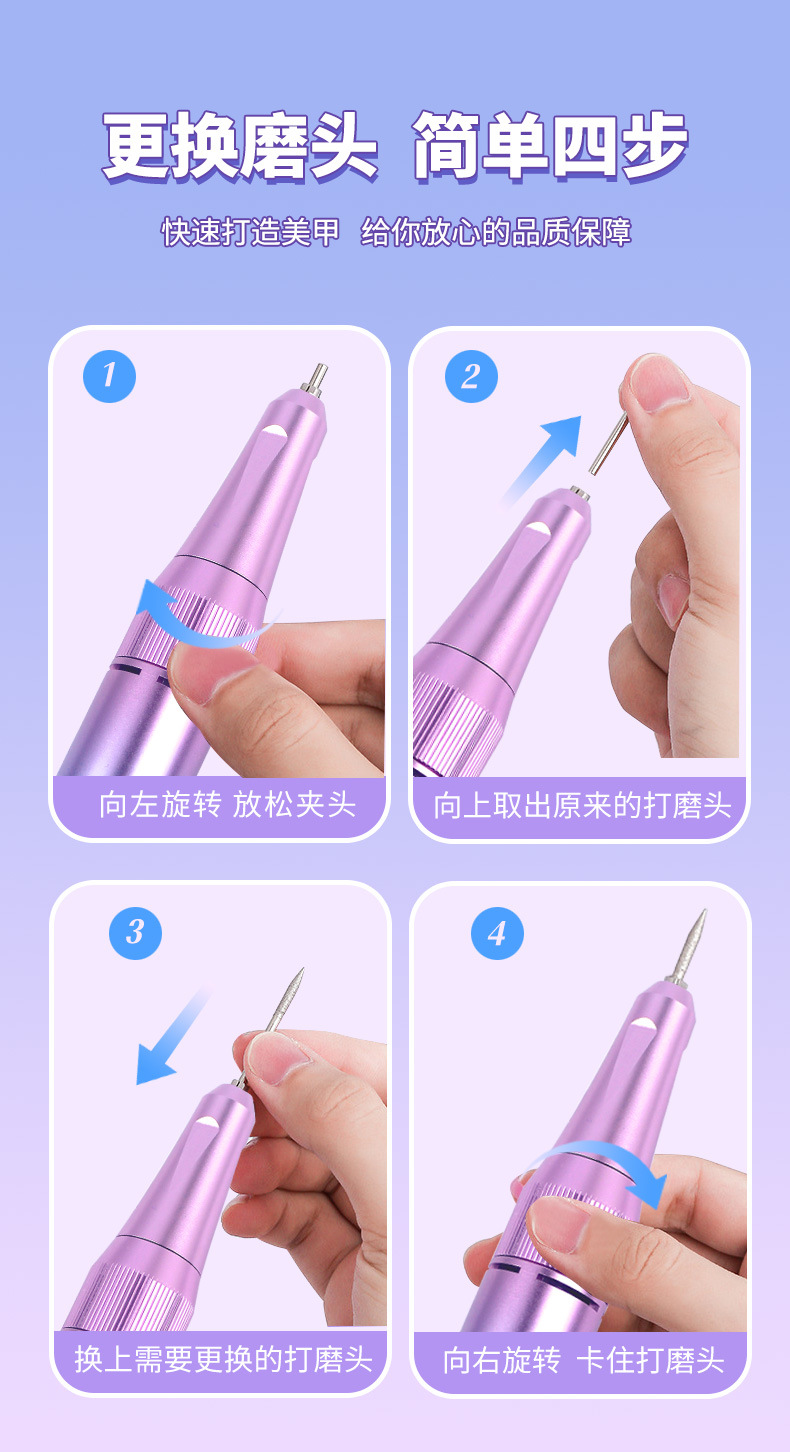 更换磨头 简单四步

快速打造美甲 给你放心的品质保障

1

向左旋转 放松夹头

2

向上取出原来的打磨头

3

换上需要更换的打磨头

4

向右旋转 卡住打磨头