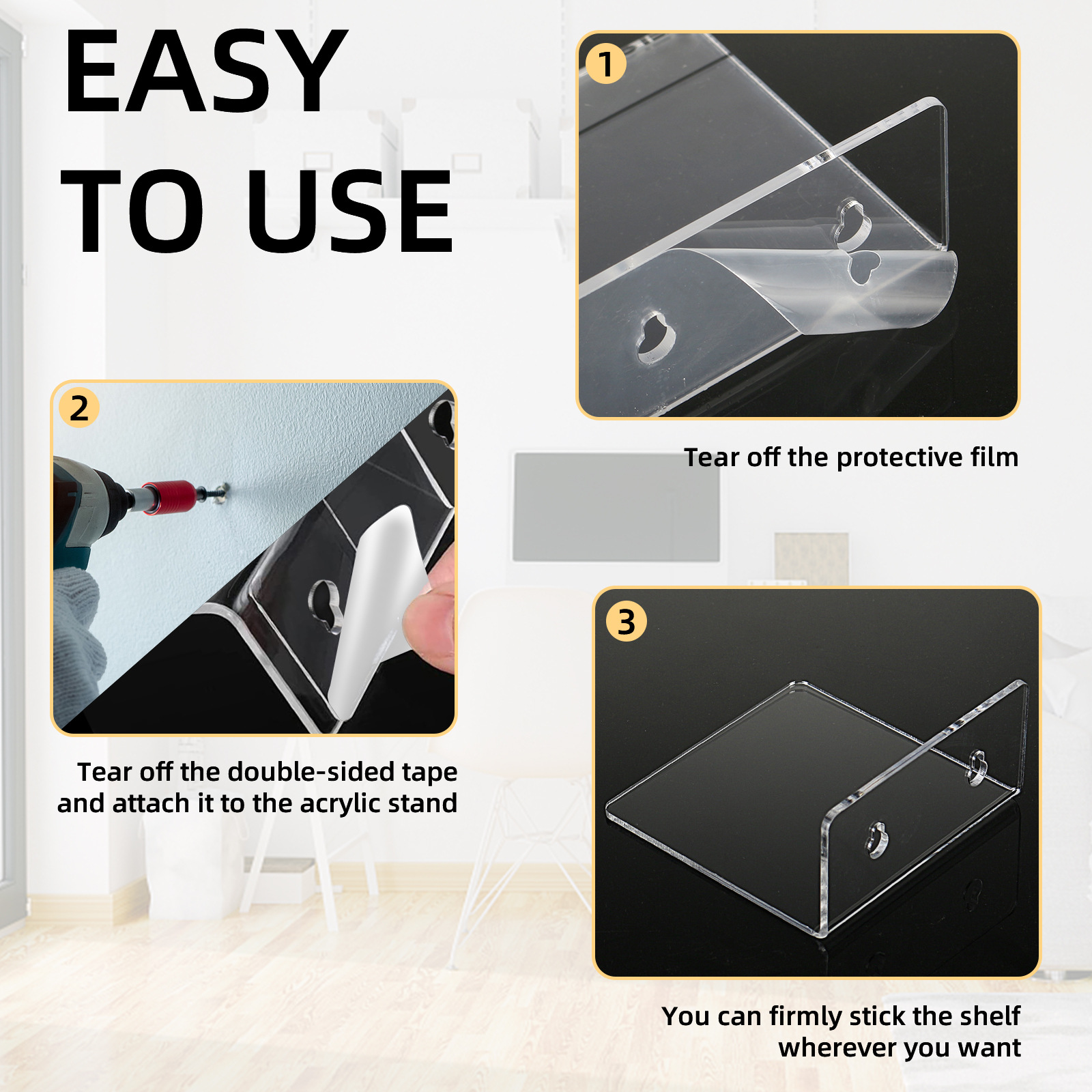 EASY TO USE

1

Tear off the protective film

2

Tear off the double-sided tape and attach it to the acrylic stand

3

You can firmly stick the shelf wherever you want