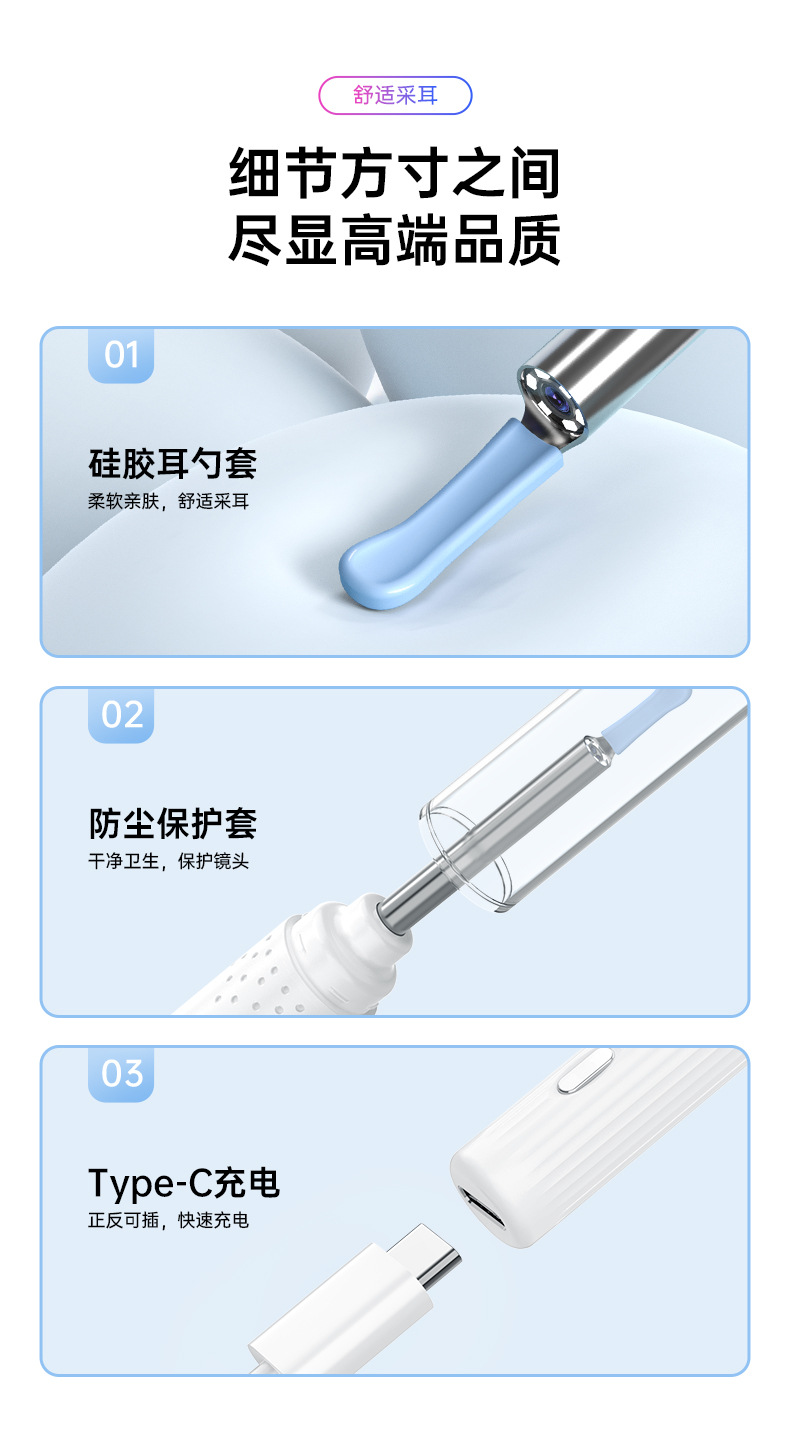 舒适采耳

细节方寸之间
尽显高端品质

01

硅胶耳勺套
柔软亲肤，舒适采耳

02

防尘保护套
干净卫生，保护镜头

03

Type-C充电
正反可插，快速充电