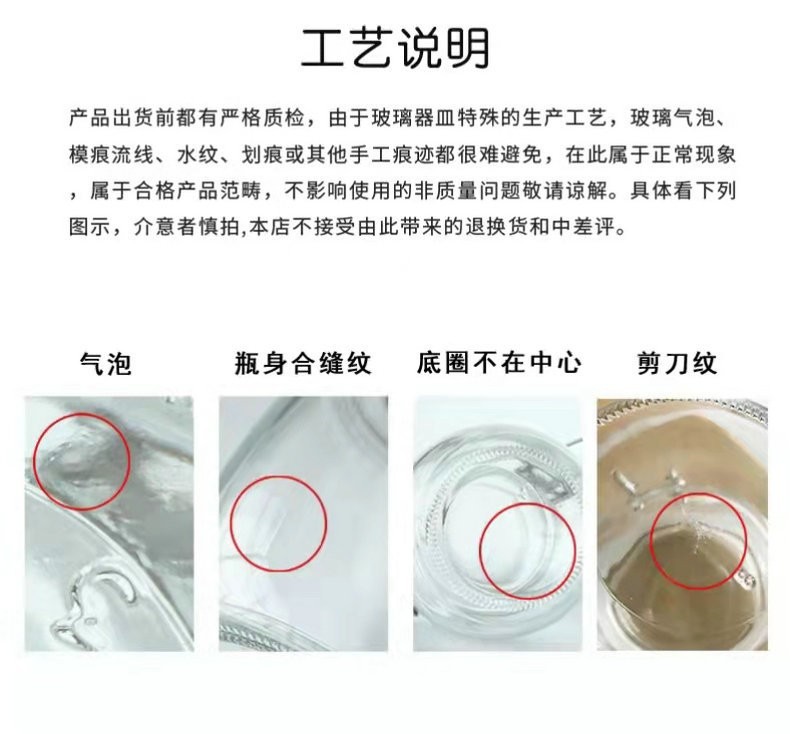 工艺说明

产品出货前都有严格质检，由于玻璃器皿特殊的生产工艺，玻璃气泡、模痕流线、水纹、划痕或其他手工痕迹都很难避免，在此属于正常现象，属于合格产品范畴，不影响使用的非质量问题敬请谅解。具体看下列图示，介意者慎拍,本店不接受由此带来的退换货和中差评。

气泡

瓶身合缝纹

底圈不在中心

剪刀纹