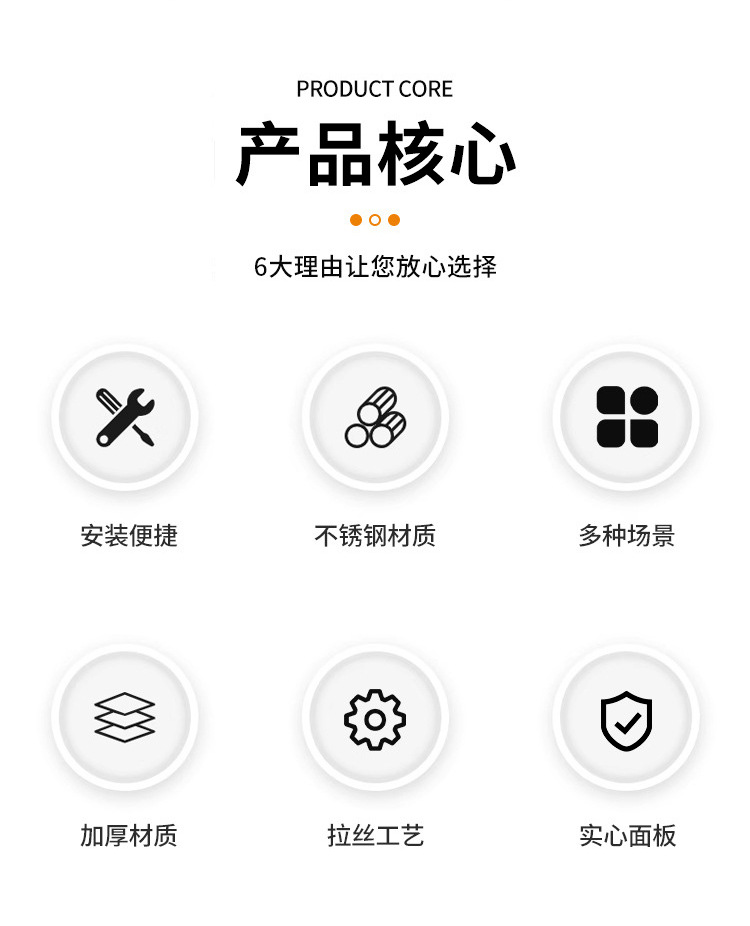 PRODUCT CORE

产品核心

6大理由让您放心选择

安装便捷

不锈钢材质

多种场景

加厚材质

拉丝工艺

实心面板