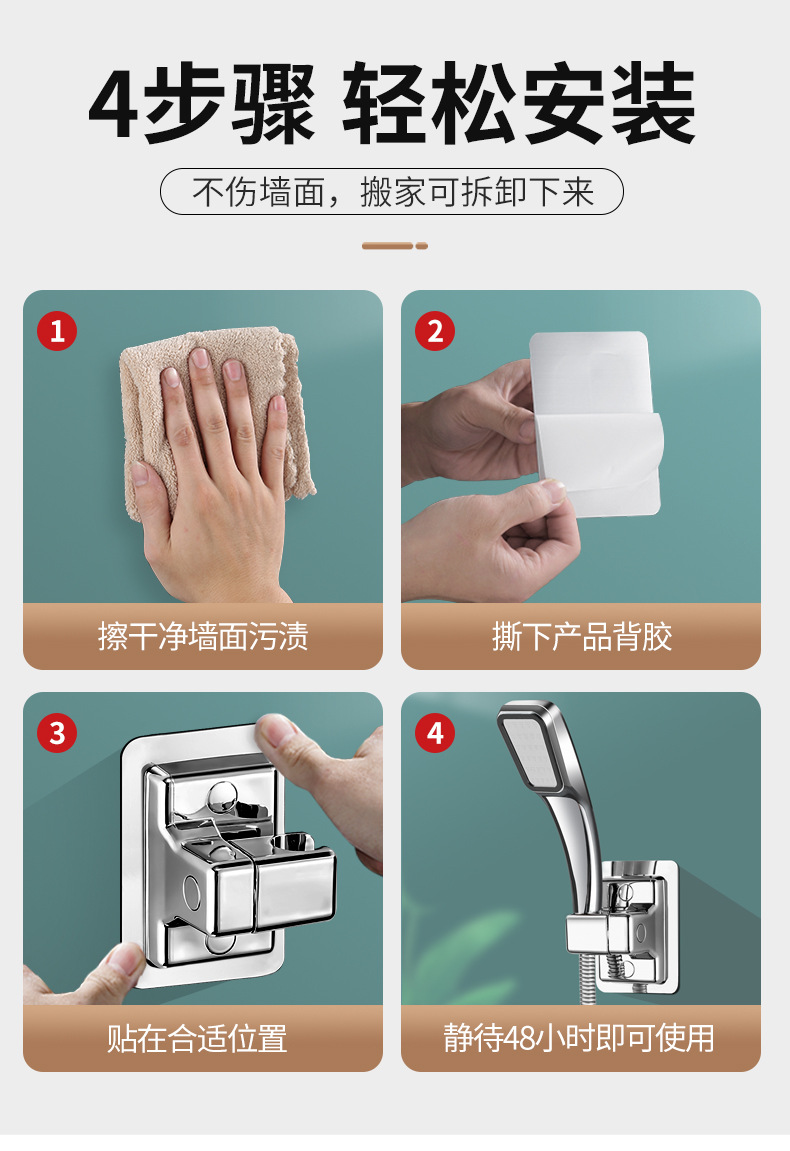 4步骤 轻松安装

不伤墙面，搬家可拆卸下来

1
擦干净墙面污渍

2
撕下产品背胶

3
贴在合适位置

4
静待48小时即可使用