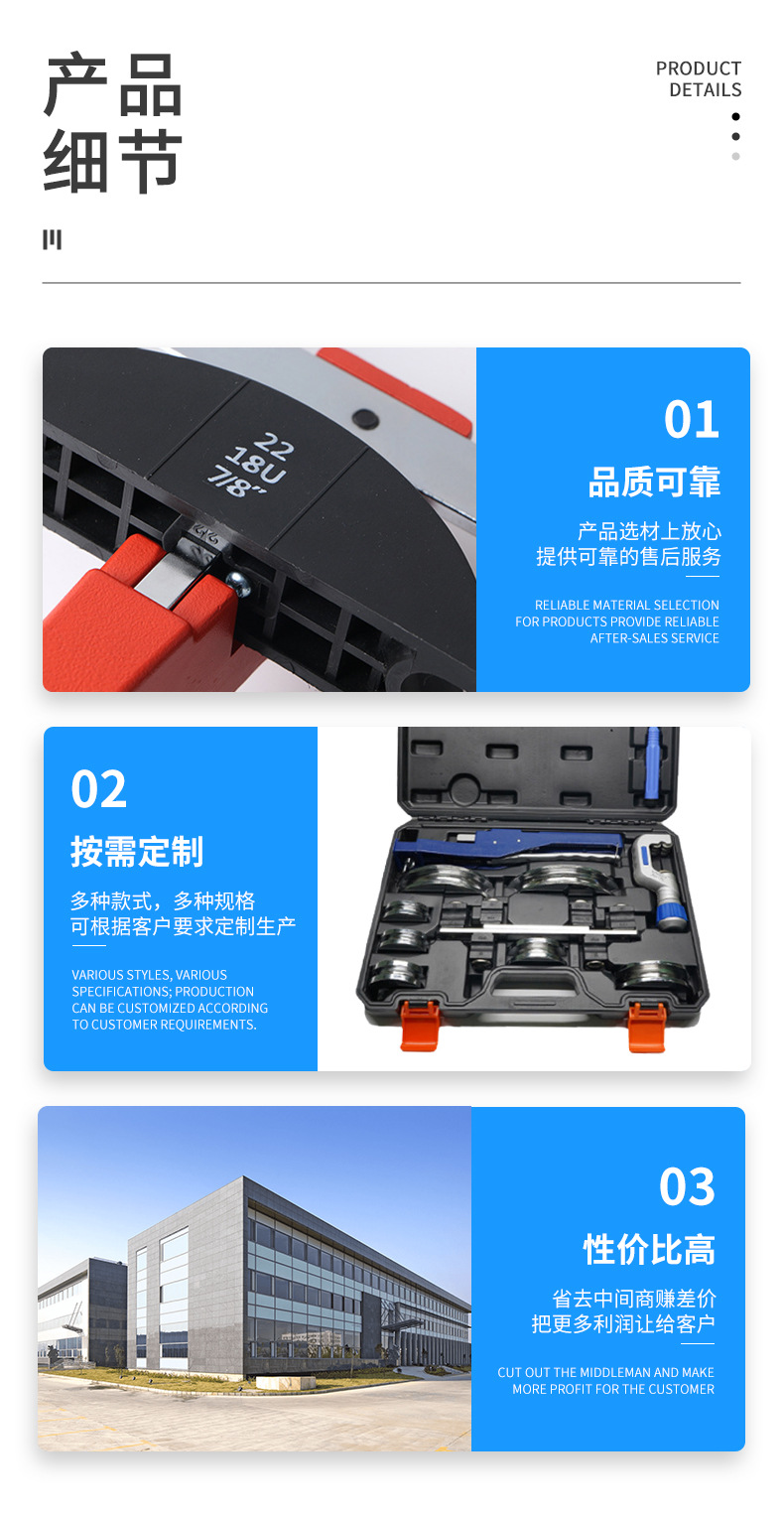 产品
细节

PRODUCT
DETAILS

22
18U
7/8"

01
品质可靠
产品选材上放心
提供可靠的售后服务

RELIABLE MATERIAL SELECTION
FOR PRODUCTS PROVIDE RELIABLE
AFTER-SALES SERVICE

02
按需定制
多种款式，多种规格
可根据客户要求定制生产

VARIOUS STYLES, VARIOUS SPECIFICATIONS; PRODUCTION CAN BE CUSTOMIZED ACCORDING TO CUSTOMER REQUIREMENTS.

03
性价比高
省去中间商赚差价
把更多利润让给客户

CUT OUT THE MIDDLEMAN AND MAKE MORE PROFIT FOR THE CUSTOMER