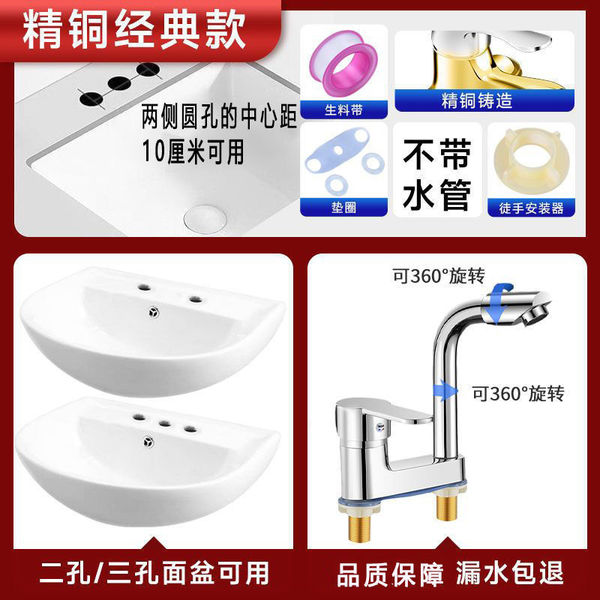 精铜经典款

两侧圆孔的中心距10厘米可用

生料带

精铜铸造

垫圈

不带水管

徒手安装器

可360°旋转

可360°旋转

二孔/三孔面盆可用

品质保障 漏水包退