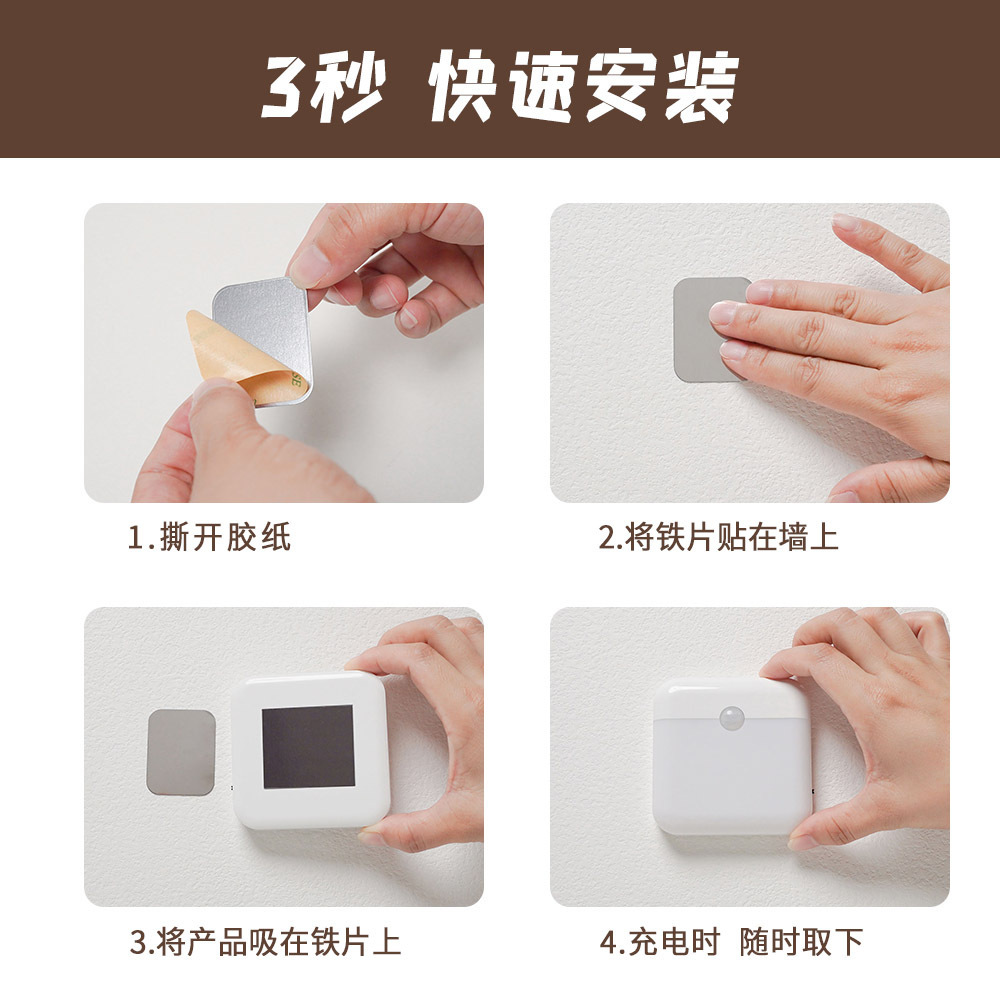 3秒 快速安装

1.撕开胶纸

2.将铁片贴在墙上

3.将产品吸在铁片上

4.充电时 随时取下