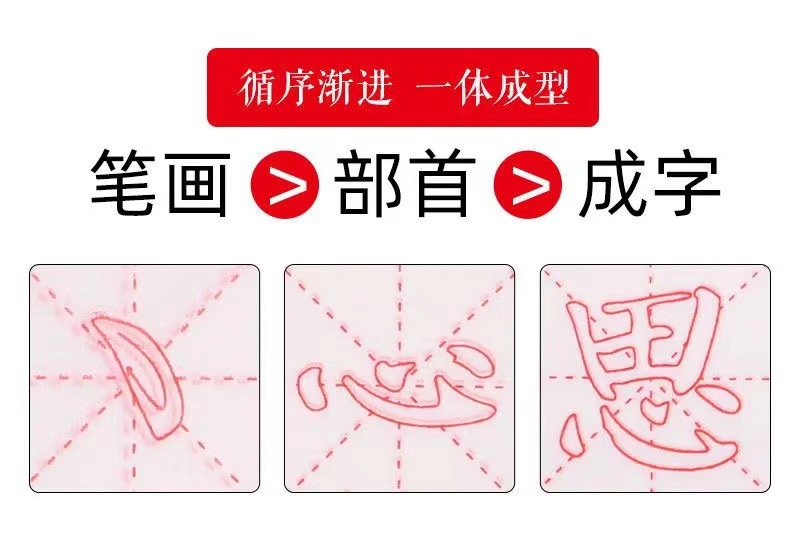 循序渐进 一体成型

笔画 > 部首 > 成字

心

思