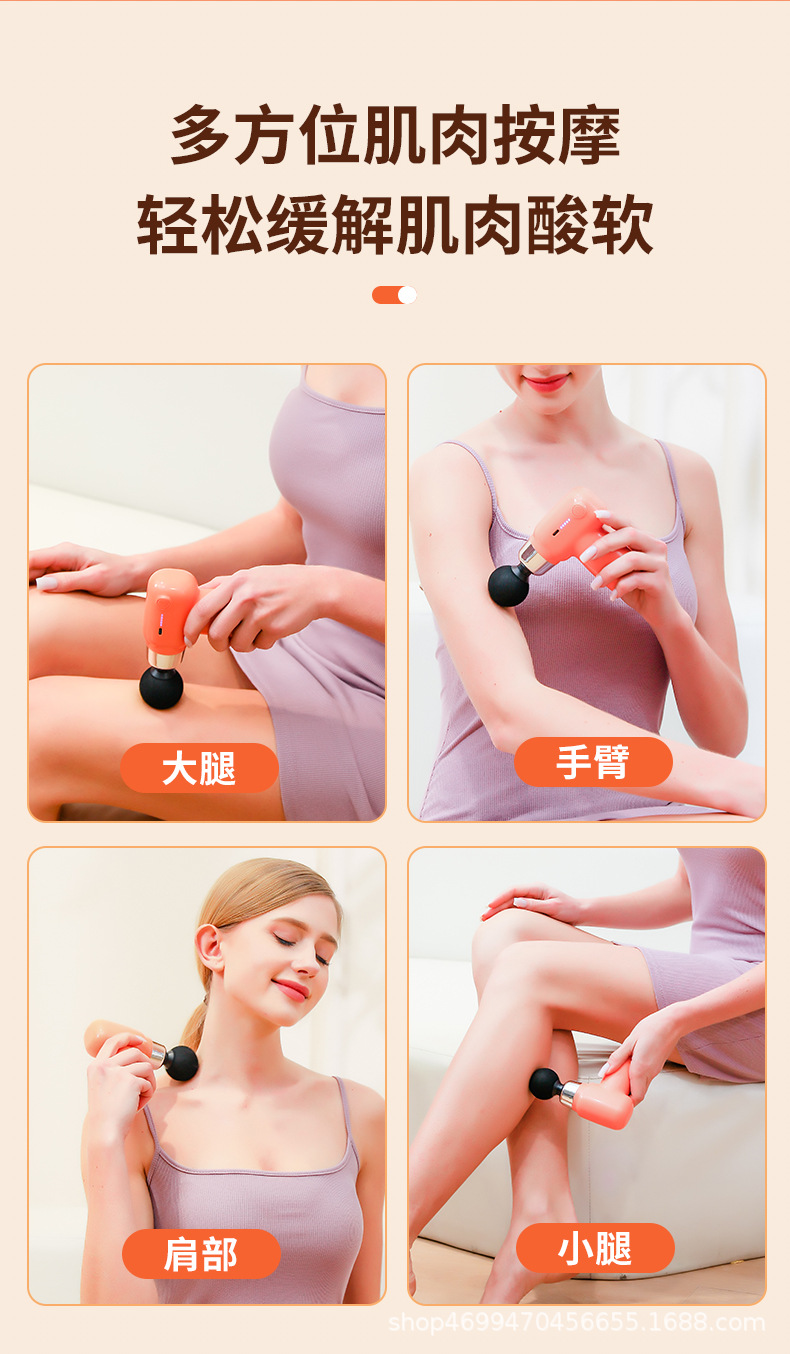 多方位肌肉按摩
轻松缓解肌肉酸软

大腿

手臂

肩部

小腿

shop4699470456655.1688.com