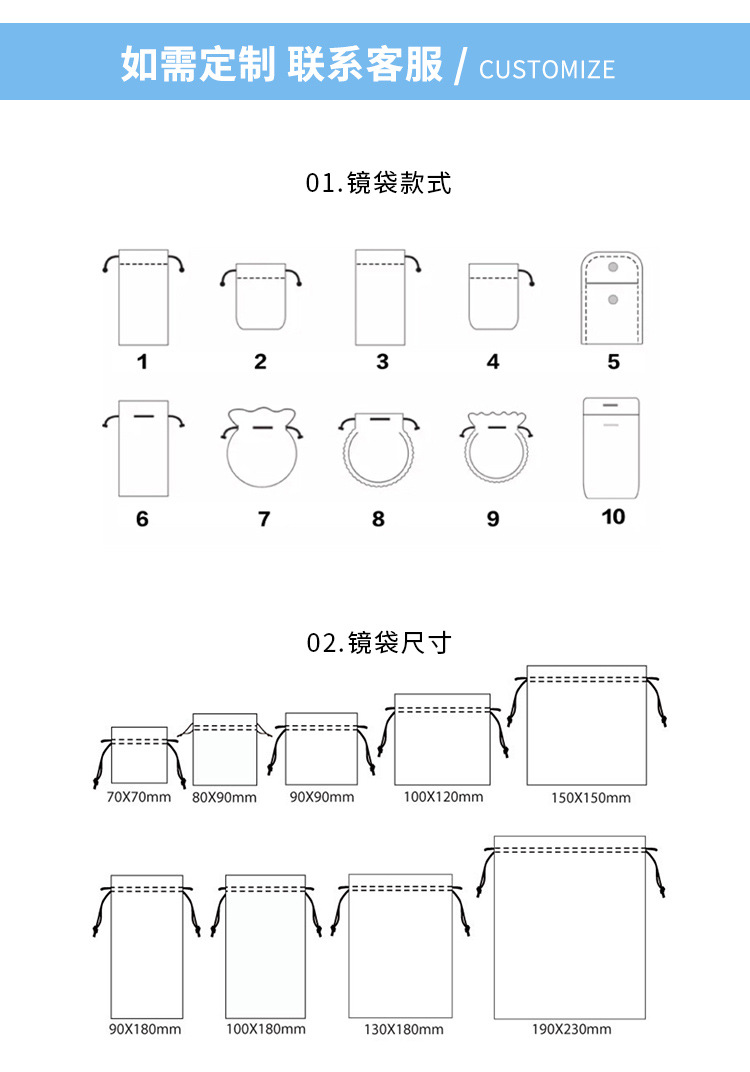 如需定制 联系客服 / CUSTOMIZE

01.镜袋款式

1 2 3 4 5

6 7 8 9 10

02.镜袋尺寸

70X70mm 80X90mm 90X90mm 100X120mm 150X150mm

90X180mm 100X180mm 130X180mm 190X230mm