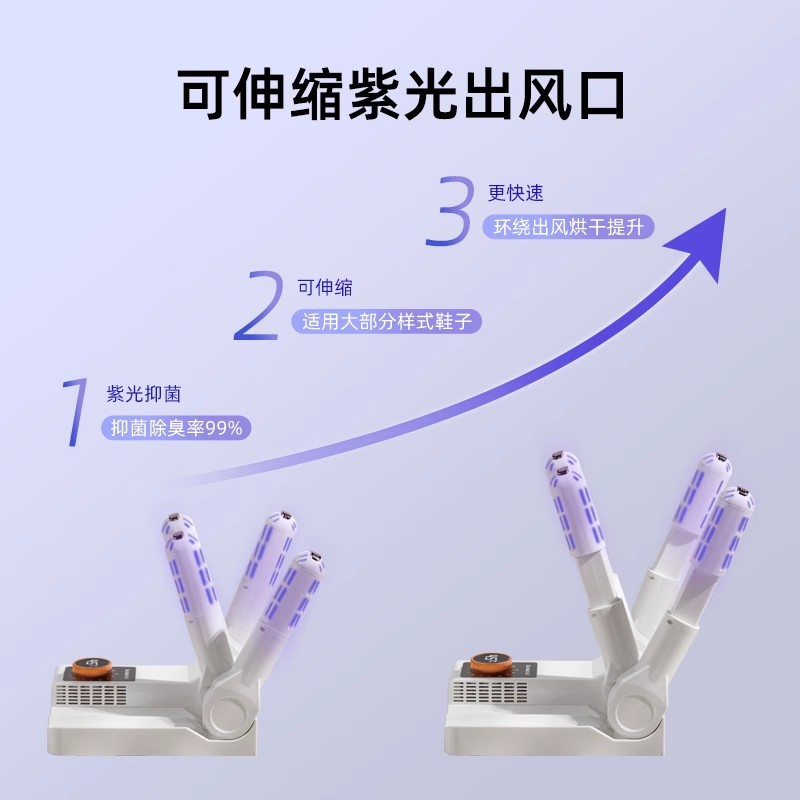 可伸缩紫光出风口

3 更快速
环绕出风烘干提升

2 可伸缩
适用大部分样式鞋子

1 紫光抑菌
抑菌除臭率99%