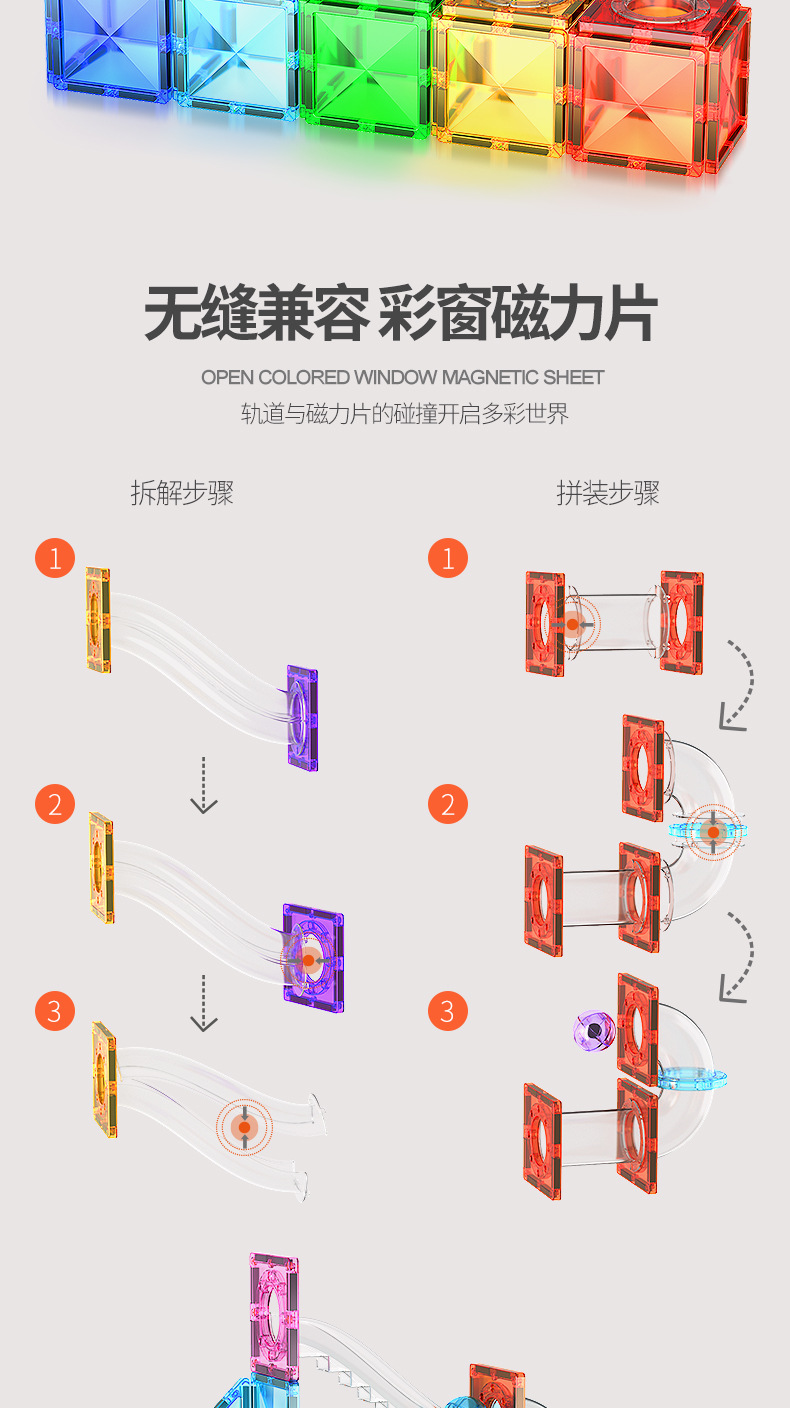 无缝兼容 彩窗磁力片

OPEN COLORED WINDOW MAGNETIC SHEET

轨道与磁力片的碰撞开启多彩世界

拆解步骤

1

2

3

拼装步骤

1

2

3