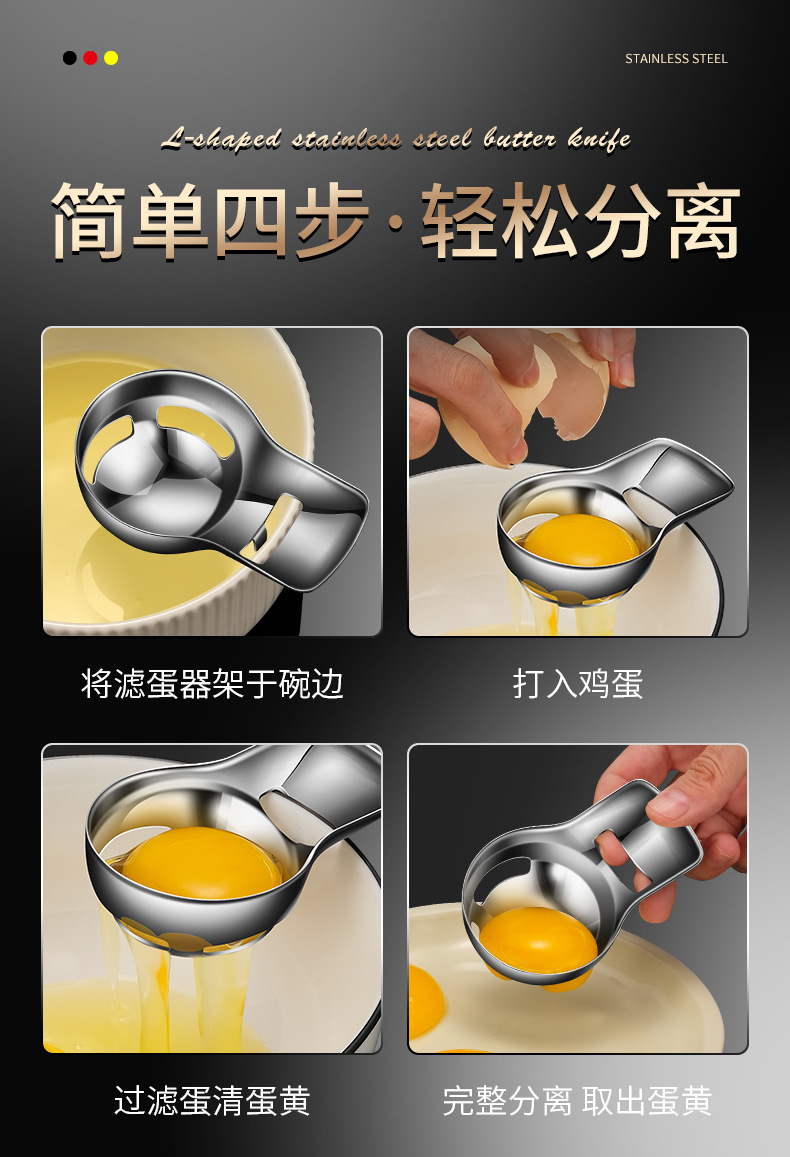 STAINLESS STEEL

L-shaped stainless steel butter knife

简单四步·轻松分离

将滤蛋器架于碗边

打入鸡蛋

过滤蛋清蛋黄

完整分离 取出蛋黄