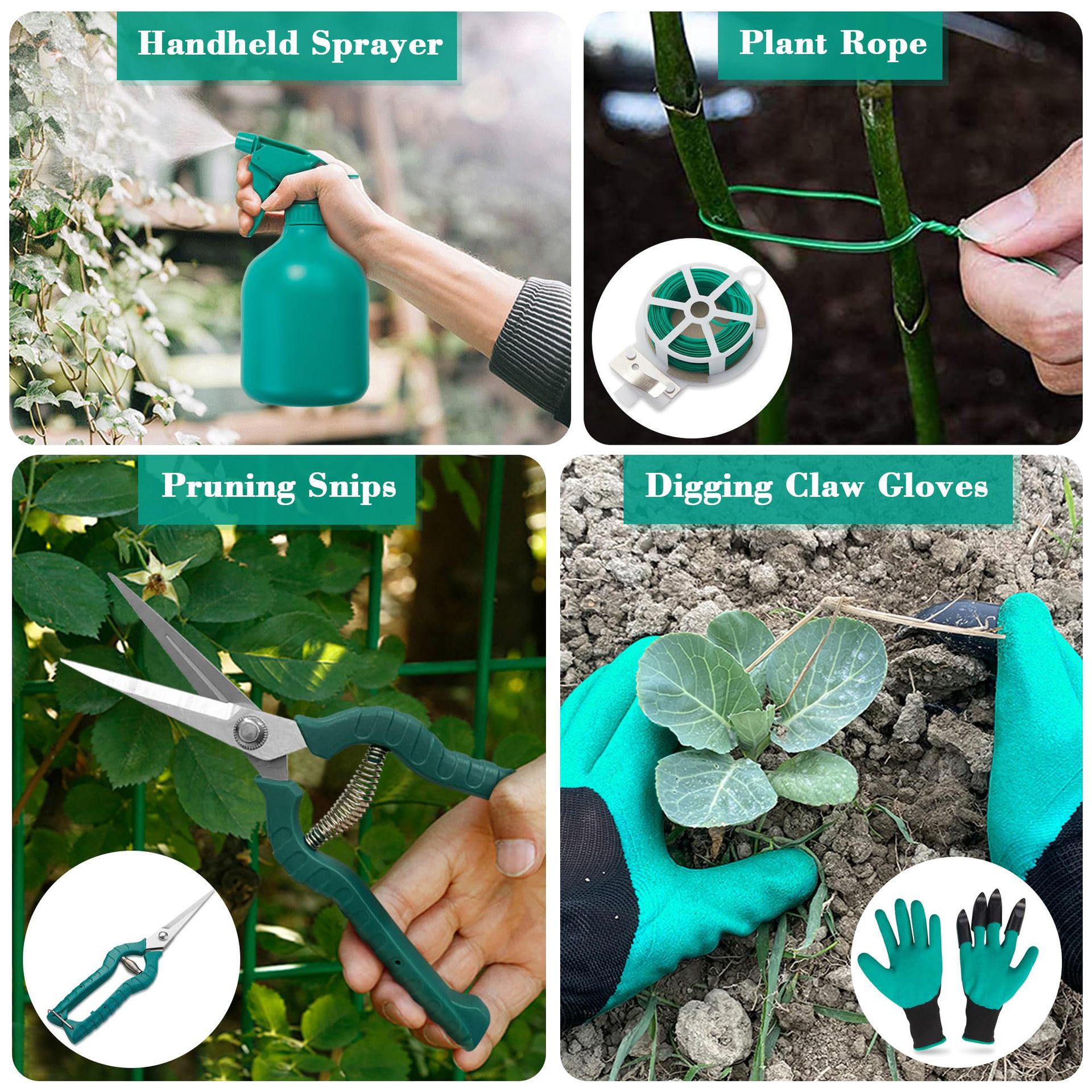 Handheld Sprayer

Plant Rope

Pruning Snips

Digging Claw Gloves