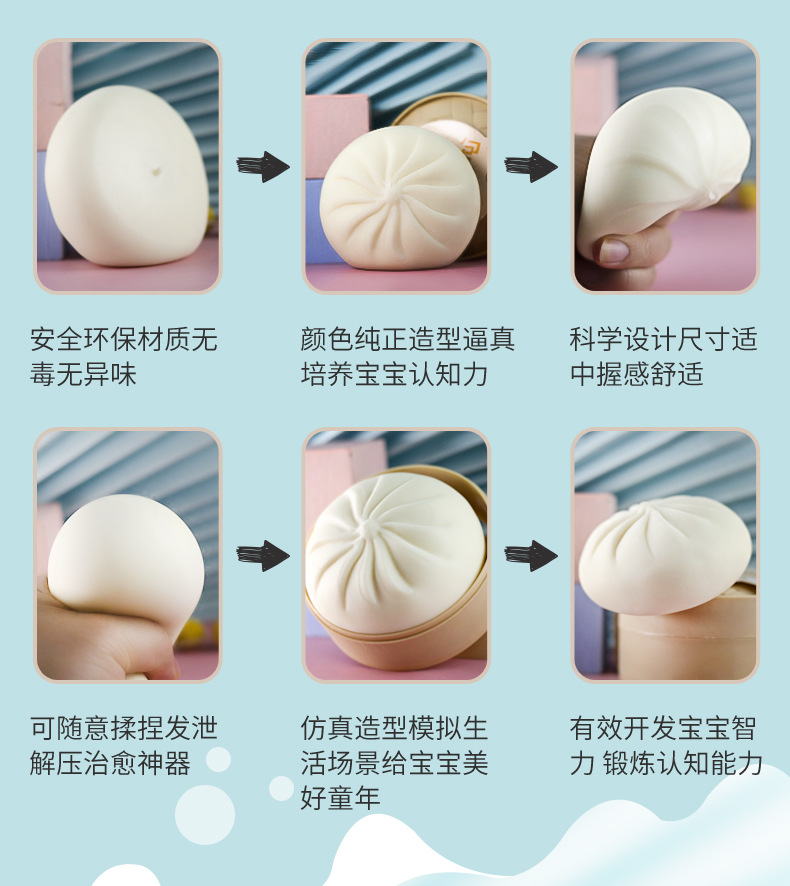 安全环保材质无毒无异味

颜色纯正造型逼真培养宝宝认知力

科学设计尺寸适中握感舒适

可随意揉捏发泄解压治愈神器

仿真造型模拟生活场景给宝宝美好童年

有效开发宝宝智力 锻炼认知能力