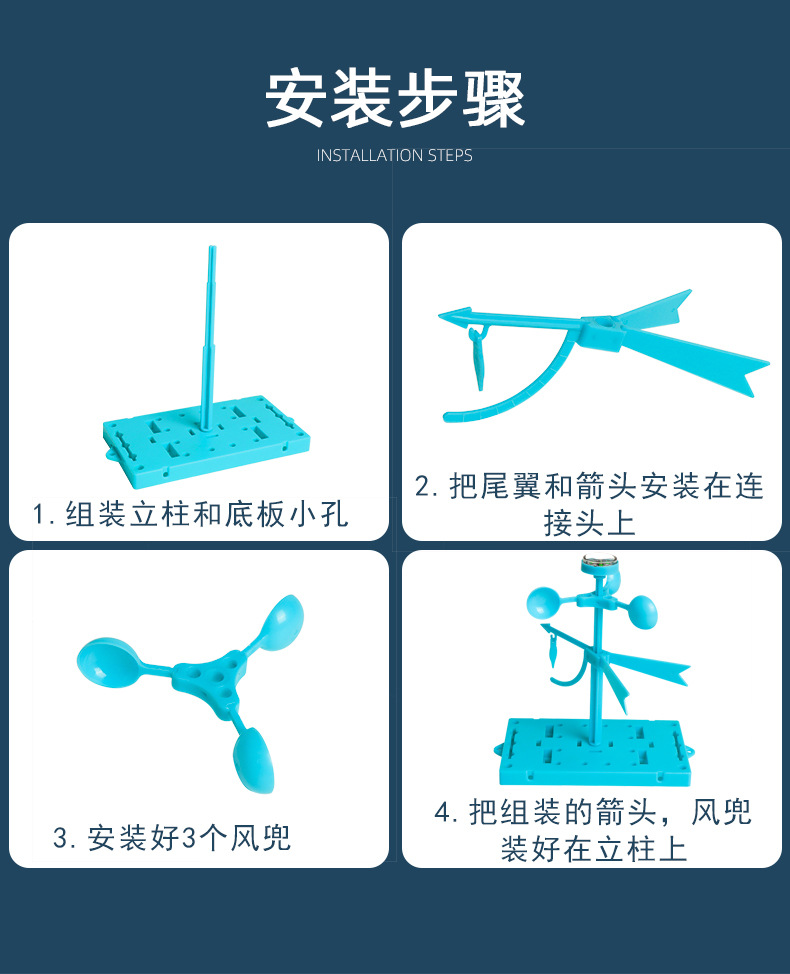 安装步骤

INSTALLATION STEPS

1. 组装立柱和底板小孔

2. 把尾翼和箭头安装在连接头上

3. 安装好3个风兜

4. 把组装的箭头，风兜装好在立柱上