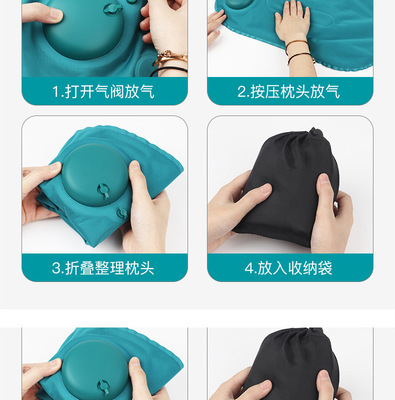 1.打开气阀放气

2.按压枕头放气

3.折叠整理枕头

4.放入收纳袋