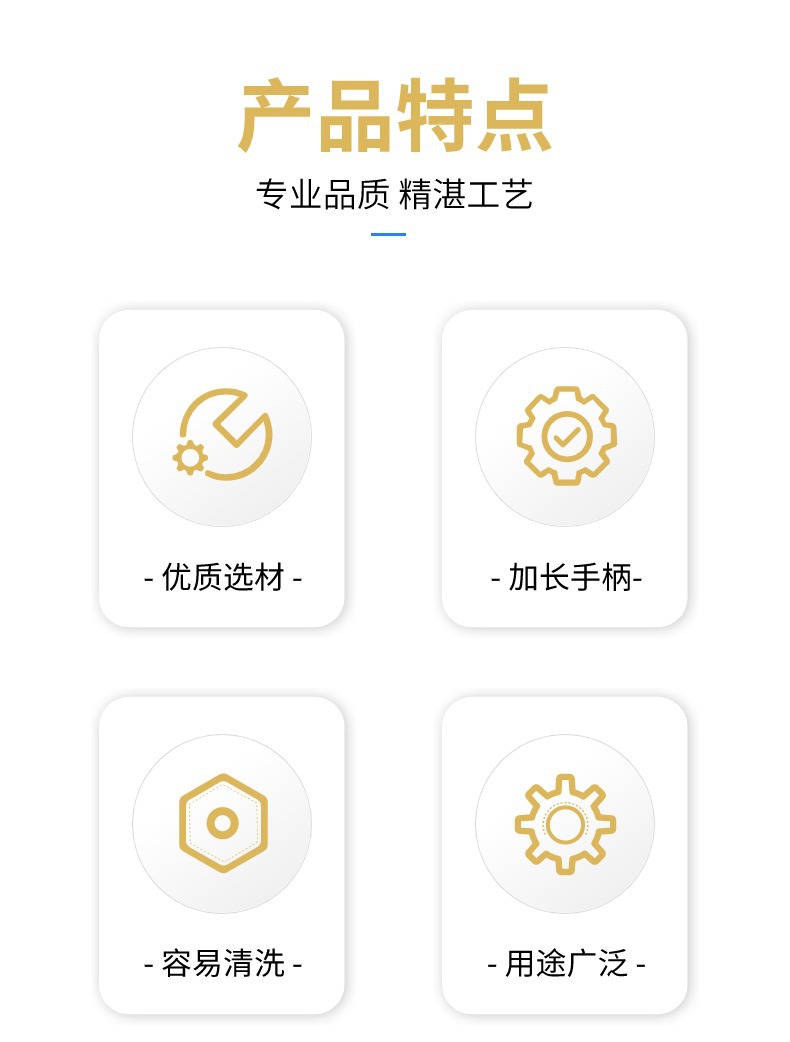 产品特点

专业品质 精湛工艺

- 优质选材 -

- 加长手柄-

- 容易清洗 -

- 用途广泛 -