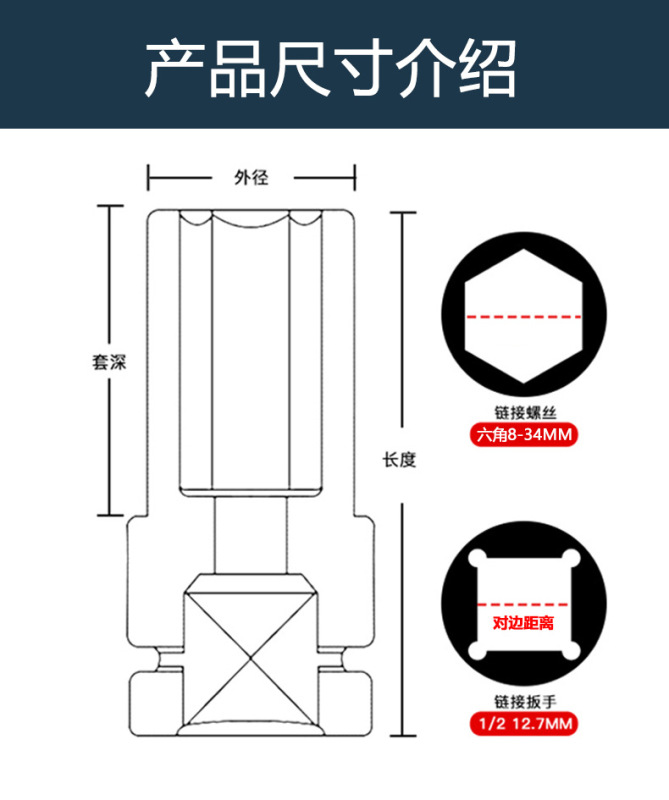 产品尺寸介绍

外径

套深

长度

链接螺丝

六角8-34MM

对边距离

链接扳手

1/2 12.7MM