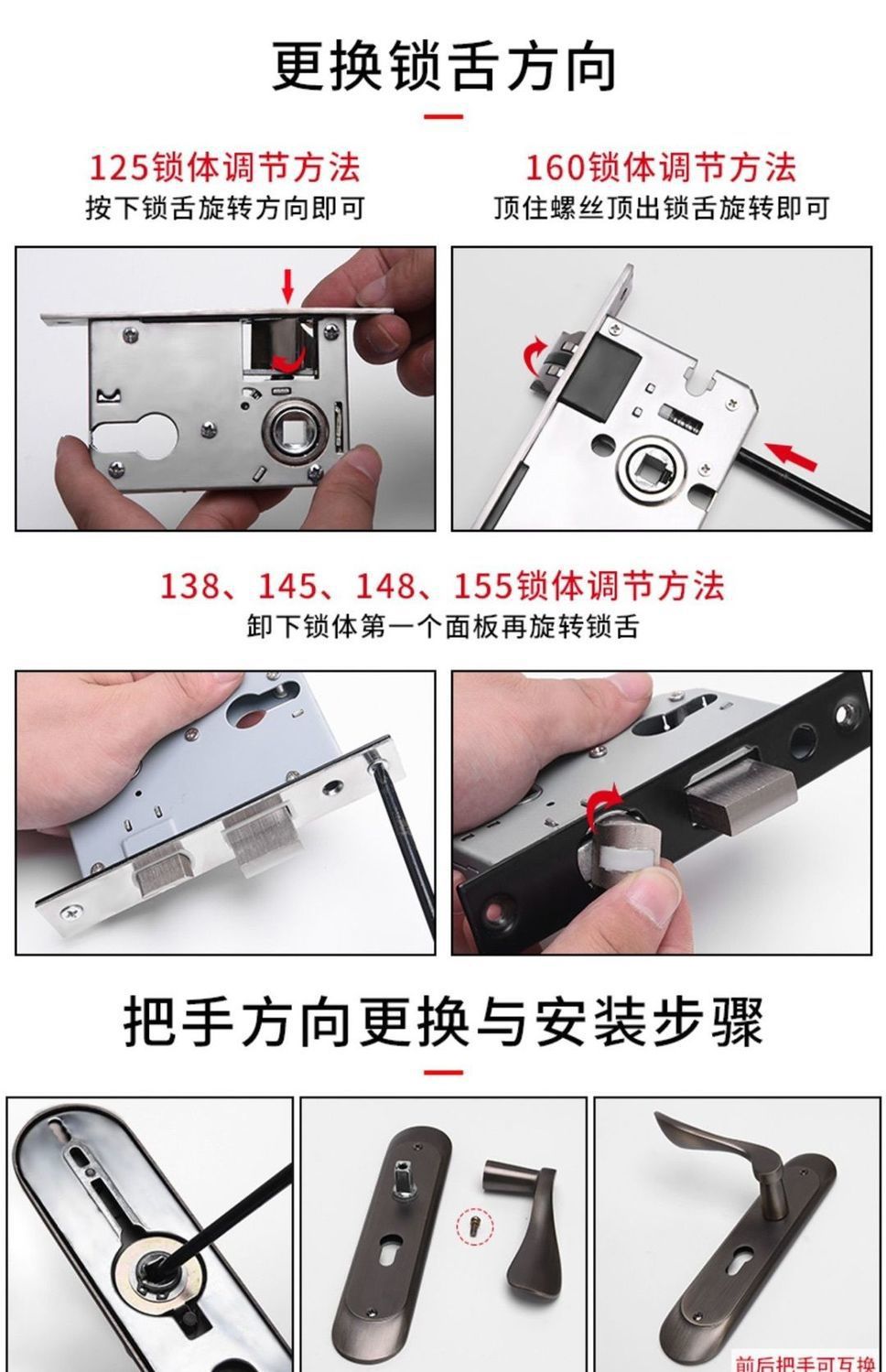 更换锁舌方向

125锁体调节方法
按下锁舌旋转方向即可

160锁体调节方法
顶住螺丝顶出锁舌旋转即可

138、145、148、155锁体调节方法
卸下锁体第一个面板再旋转锁舌

把手方向更换与安装步骤

前后把手可互换