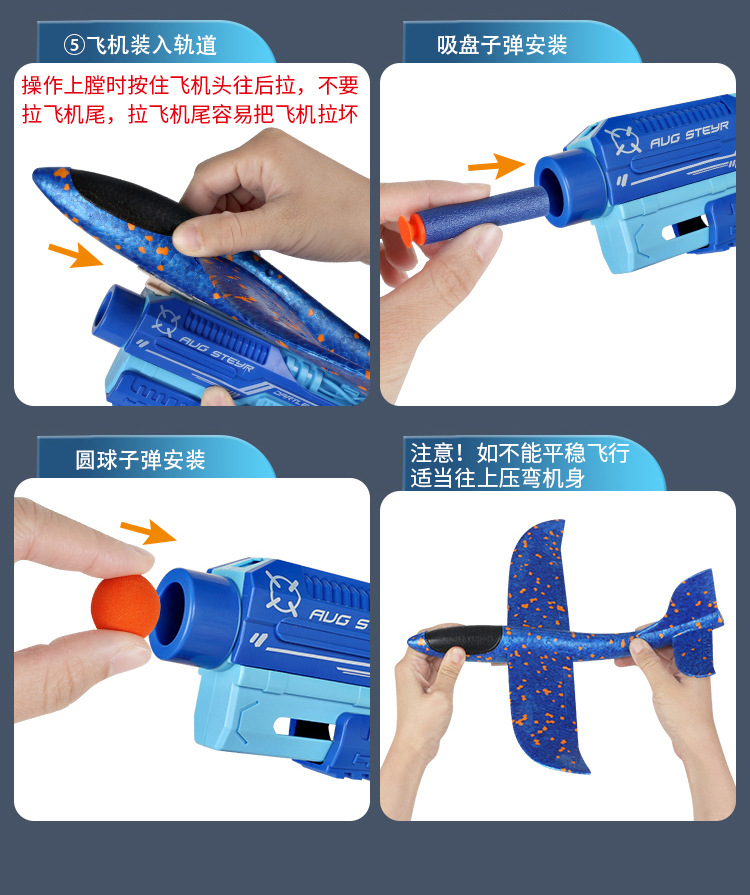 ⑤飞机装入轨道

操作上膛时按住飞机头往后拉，不要拉飞机尾，拉飞机尾容易把飞机拉坏

AUG STEYR

吸盘子弹安装

AUG STEYR

圆球子弹安装

AUG ST

注意！如不能平稳飞行适当往上压弯机身