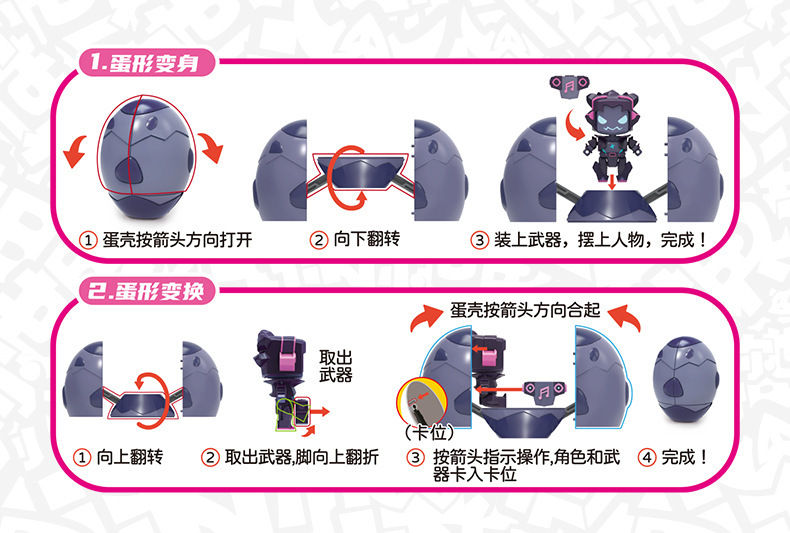 1.蛋形变身

① 蛋壳按箭头方向打开

② 向下翻转

③ 装上武器，摆上人物，完成！

2.蛋形变换

① 向上翻转

取出武器

② 取出武器,脚向上翻折

蛋壳按箭头方向合起

(卡位)

③ 按箭头指示操作,角色和武器卡入卡位

④ 完成！