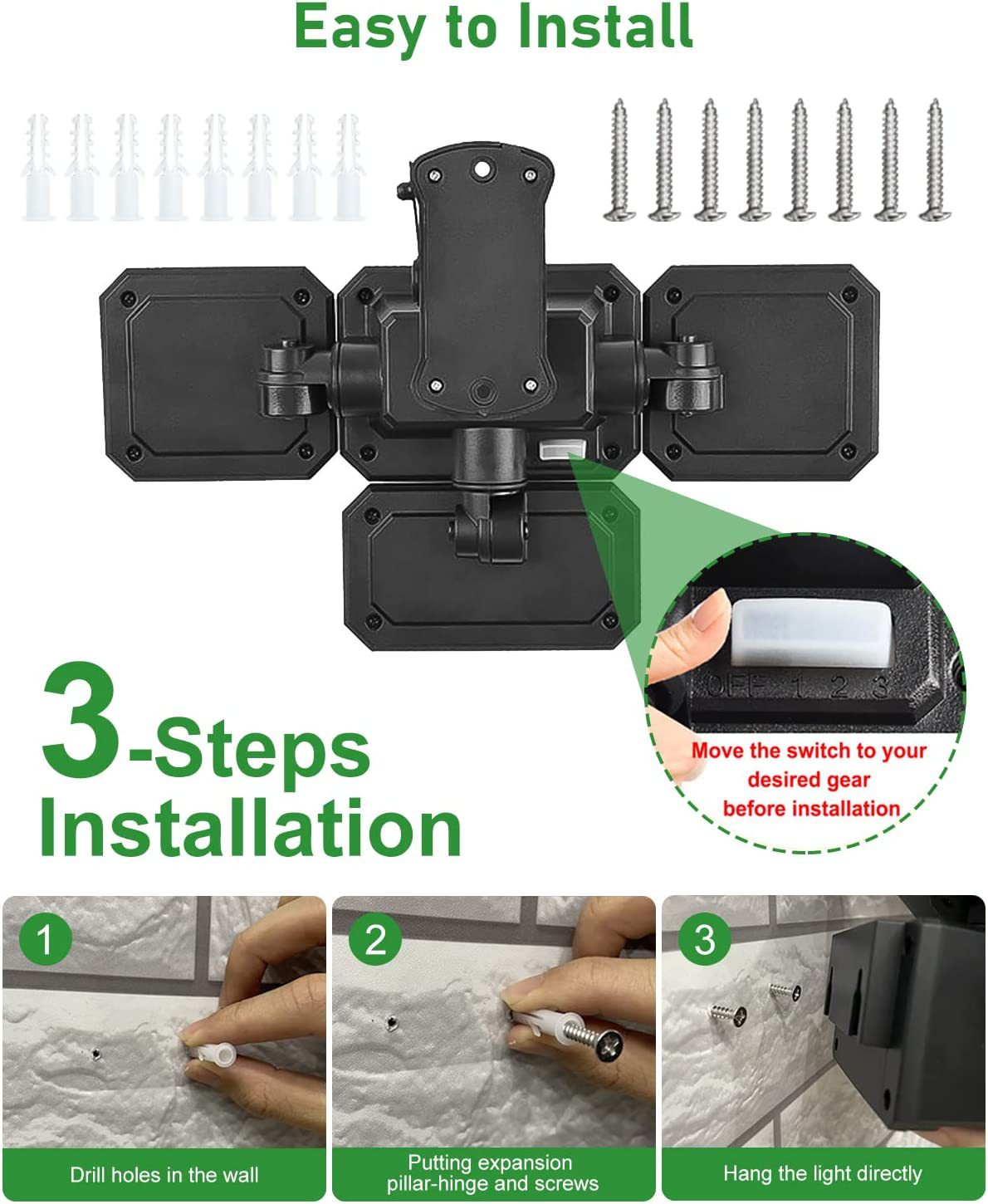 Easy to Install

OFF 1 2 3

Move the switch to your desired gear before installation

3-Steps Installation

1
Drill holes in the wall

2
Putting expansion pillar-hinge and screws

3
Hang the light directly