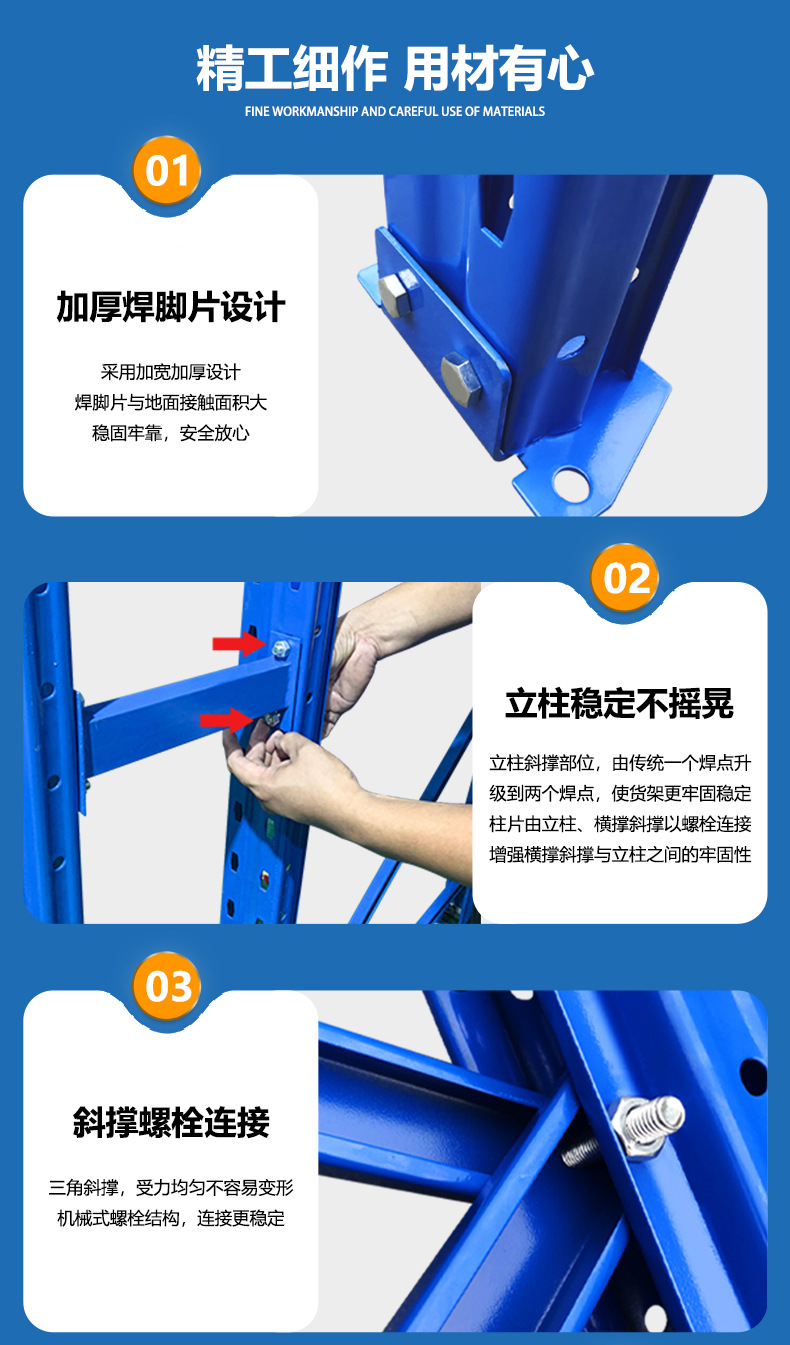 精工细作 用材有心

FINE WORKMANSHIP AND CAREFUL USE OF MATERIALS

01

加厚焊脚片设计

采用加宽加厚设计
焊脚片与地面接触面积大
稳固牢靠，安全放心

02

立柱稳定不摇晃

立柱斜撑部位，由传统一个焊点升级到两个焊点，使货架更牢固稳定
柱片由立柱、横撑斜撑以螺栓连接
增强横撑斜撑与立柱之间的牢固性

03

斜撑螺栓连接

三角斜撑，受力均匀不容易变形
机械式螺栓结构，连接更稳定