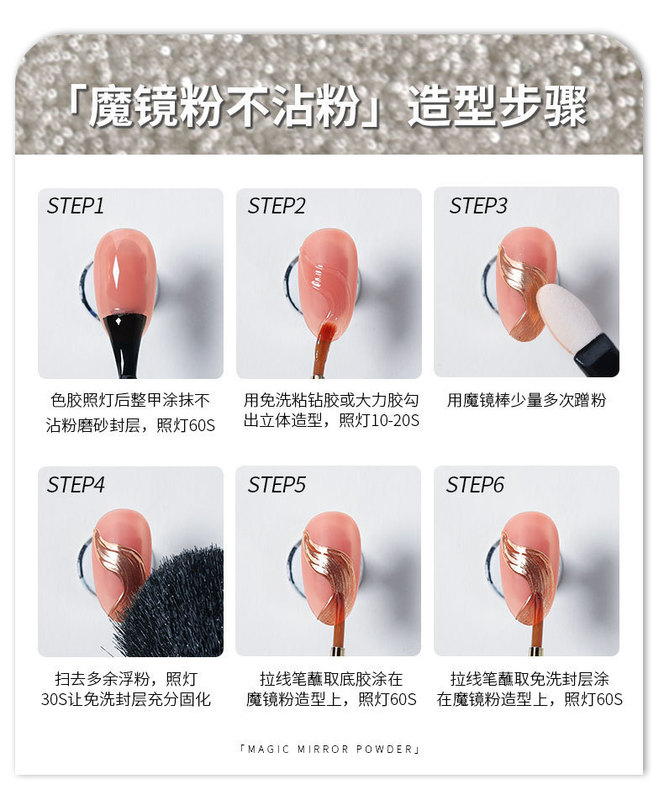 「魔镜粉不沾粉」造型步骤

STEP1

色胶照灯后整甲涂抹不沾粉磨砂封层，照灯60S

STEP2

用免洗粘钻胶或大力胶勾出立体造型，照灯10-20S

STEP3

用魔镜棒少量多次蹭粉

STEP4

扫去多余浮粉，照灯30S让免洗封层充分固化

STEP5

拉线笔蘸取底胶涂在魔镜粉造型上，照灯60S

STEP6

拉线笔蘸取免洗封层涂在魔镜粉造型上，照灯60S

「MAGIC MIRROR POWDER」