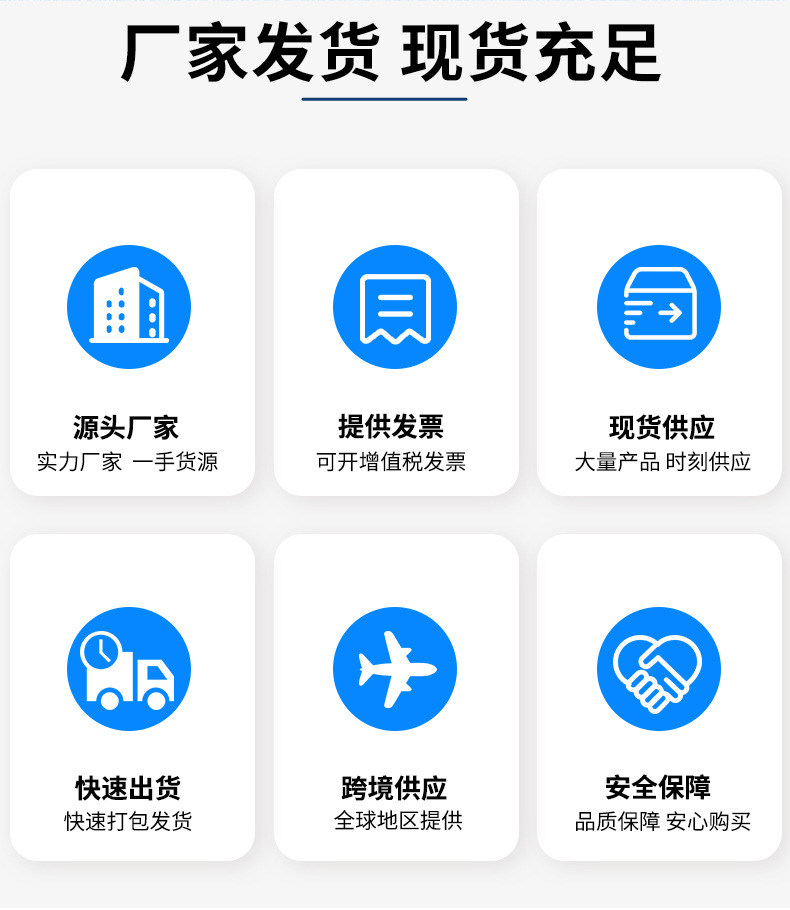 厂家发货 现货充足

源头厂家
实力厂家 一手货源

提供发票
可开增值税发票

现货供应
大量产品 时刻供应

快速出货
快速打包发货

跨境供应
全球地区提供

安全保障
品质保障 安心购买