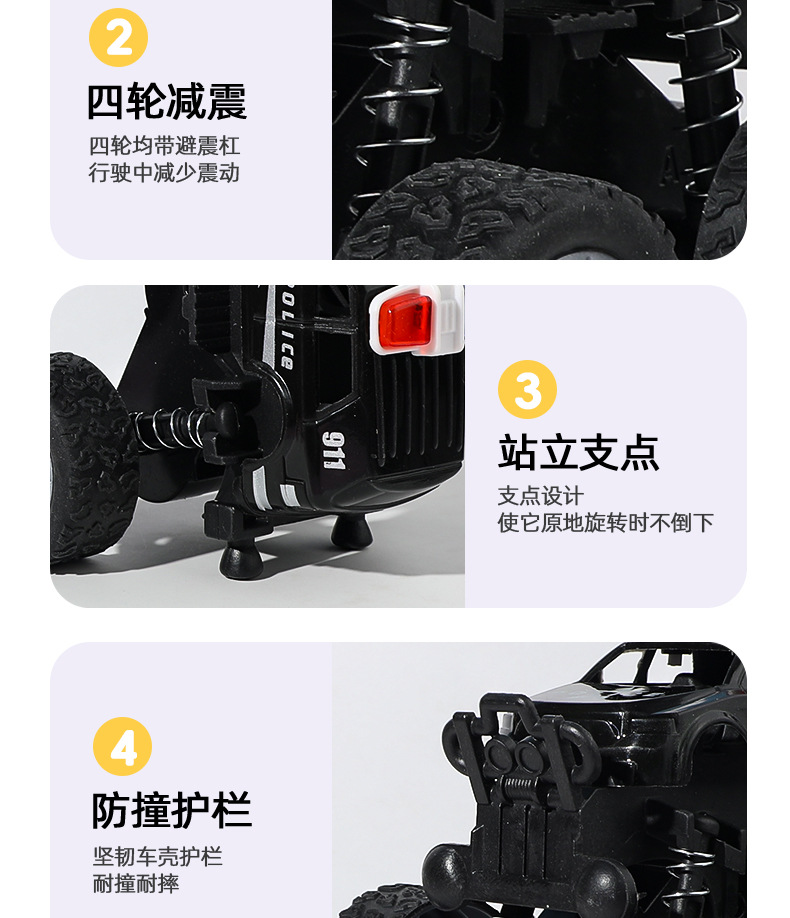 2

四轮减震

四轮均带避震杠
行驶中减少震动

POLICE

911

3

站立支点

支点设计
使它原地旋转时不倒下

4

防撞护栏

坚韧车壳护栏
耐撞耐摔