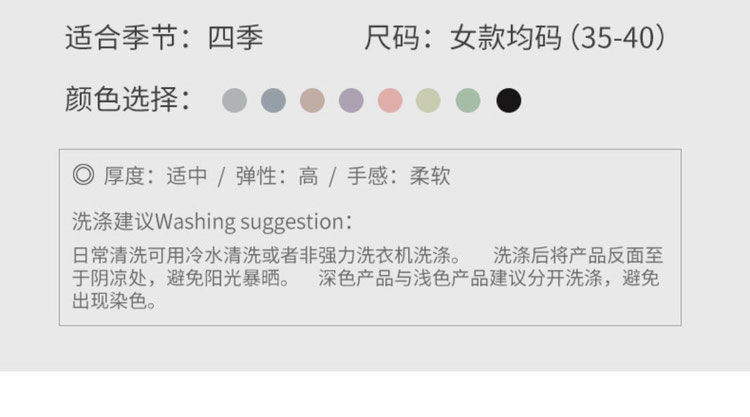 适合季节：四季 尺码：女款均码（35-40）

颜色选择：

◎ 厚度：适中 / 弹性：高 / 手感：柔软

洗涤建议Washing suggestion：

日常清洗可用冷水清洗或者非强力洗衣机洗涤。 洗涤后将产品反面至于阴凉处，避免阳光暴晒。 深色产品与浅色产品建议分开洗涤，避免出现染色。