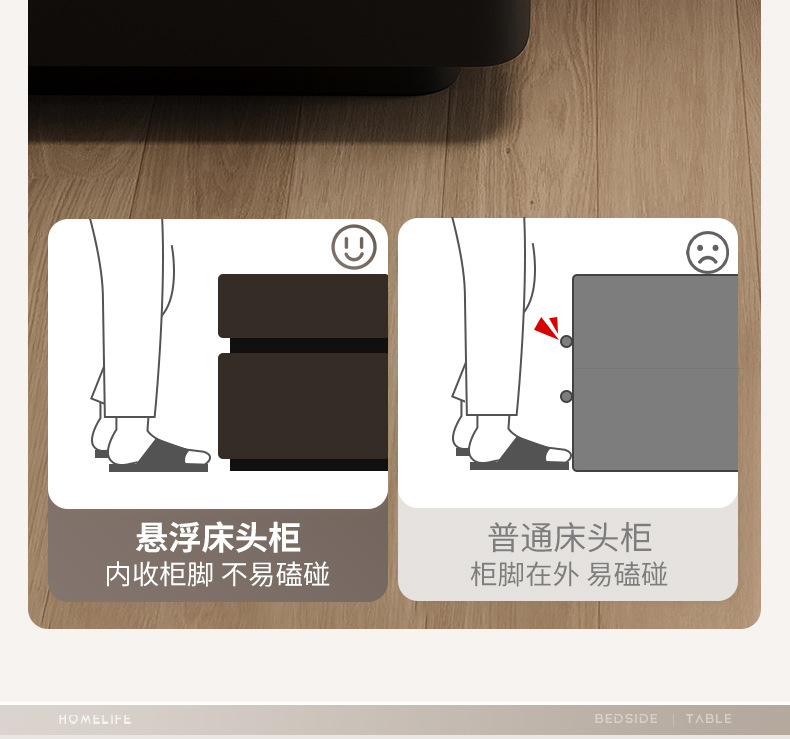 悬浮床头柜
内收柜脚 不易磕碰

普通床头柜
柜脚在外 易磕碰

HOMELIFE

BEDSIDE | TABLE