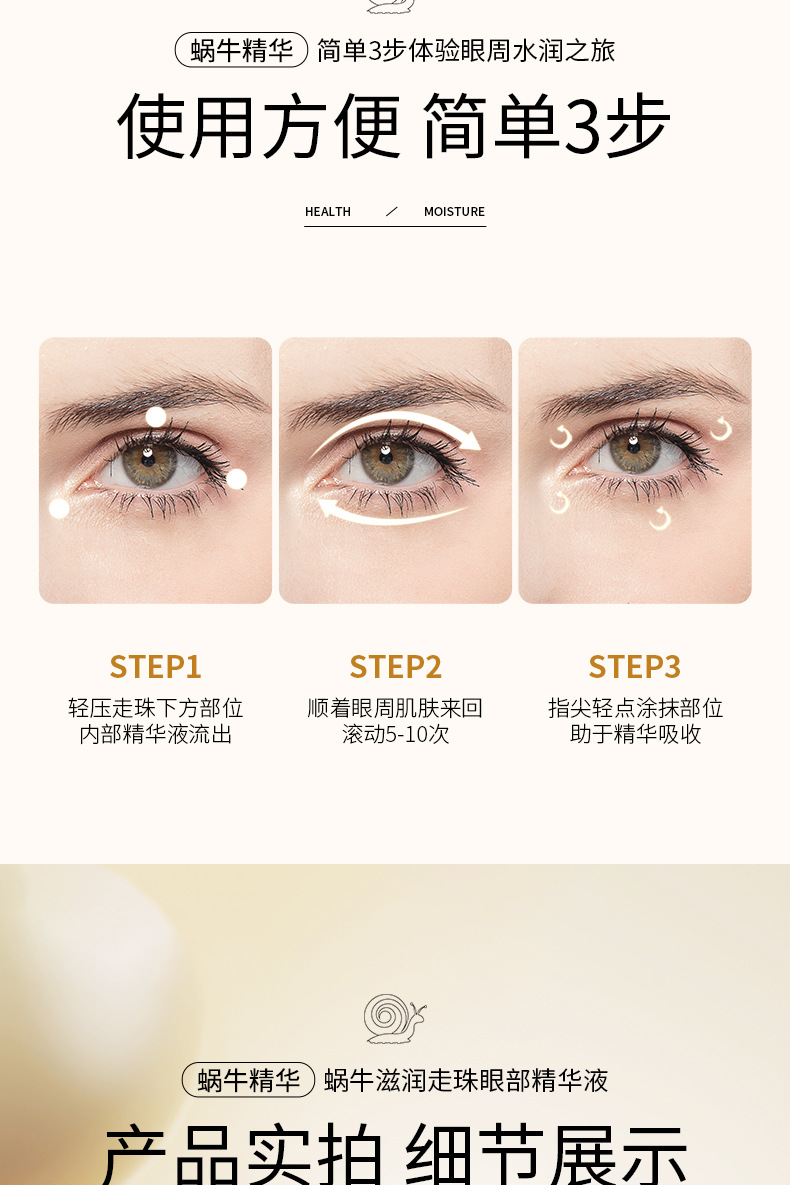 蜗牛精华 简单3步体验眼周水润之旅

使用方便 简单3步

HEALTH ／ MOISTURE

STEP1
轻压走珠下方部位
内部精华液流出

STEP2
顺着眼周肌肤来回
滚动5-10次

STEP3
指尖轻点涂抹部位
助于精华吸收

蜗牛精华 蜗牛滋润走珠眼部精华液

产品实拍 细节展示