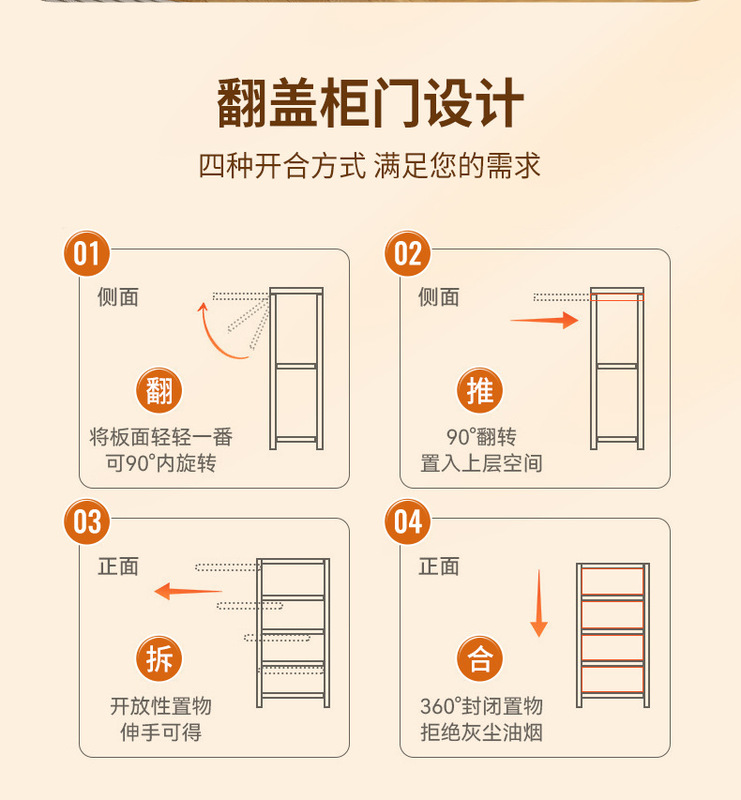 翻盖柜门设计

四种开合方式 满足您的需求

01

侧面

翻

将板面轻轻一番
可90°内旋转

02

侧面

推

90°翻转
置入上层空间

03

正面

拆

开放性置物
伸手可得

04

正面

合

360°封闭置物
拒绝灰尘油烟