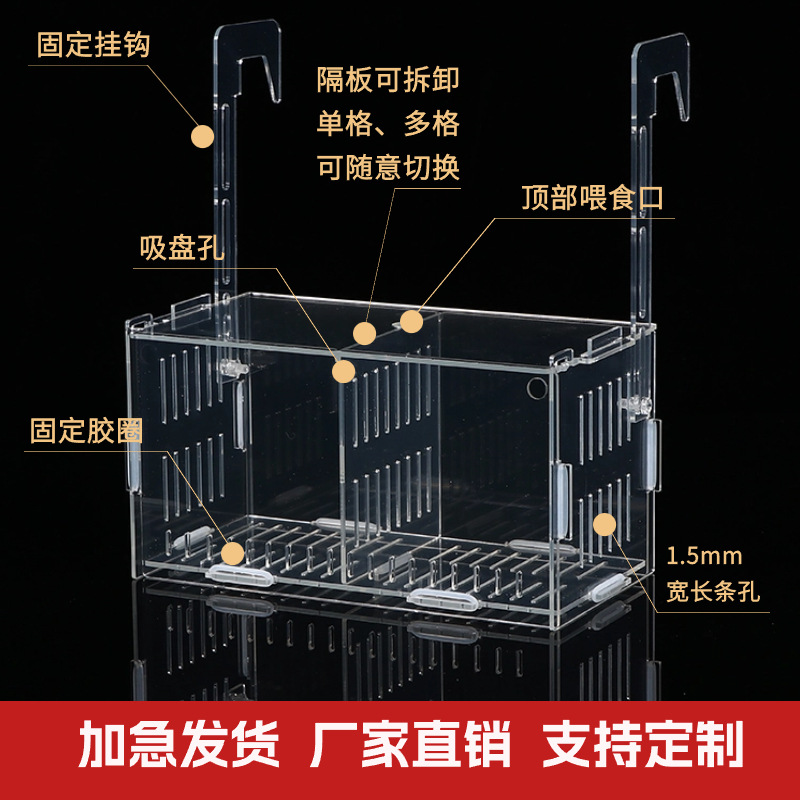 固定挂钩

隔板可拆卸
单格、多格
可随意切换

顶部喂食口

吸盘孔

固定胶圈

1.5mm
宽长条孔

加急发货 厂家直销 支持定制