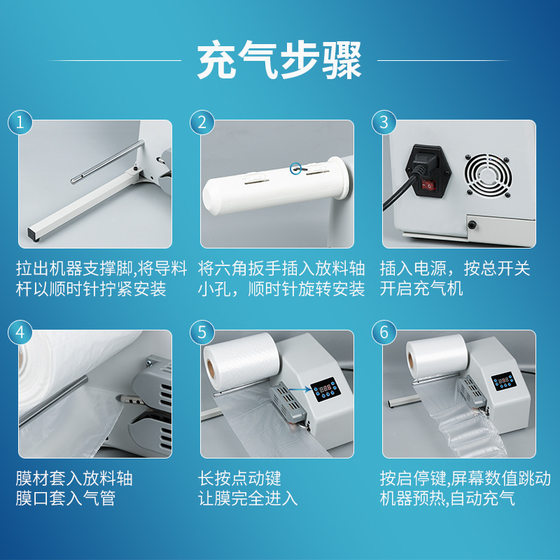 充气步骤

1

拉出机器支撑脚,将导料杆以顺时针拧紧安装

2

将六角扳手插入放料轴小孔，顺时针旋转安装

3

插入电源，按总开关开启充气机

4

膜材套入放料轴
膜口套入气管

5

长按点动键
让膜完全进入

6

按启停键,屏幕数值跳动
机器预热,自动充气