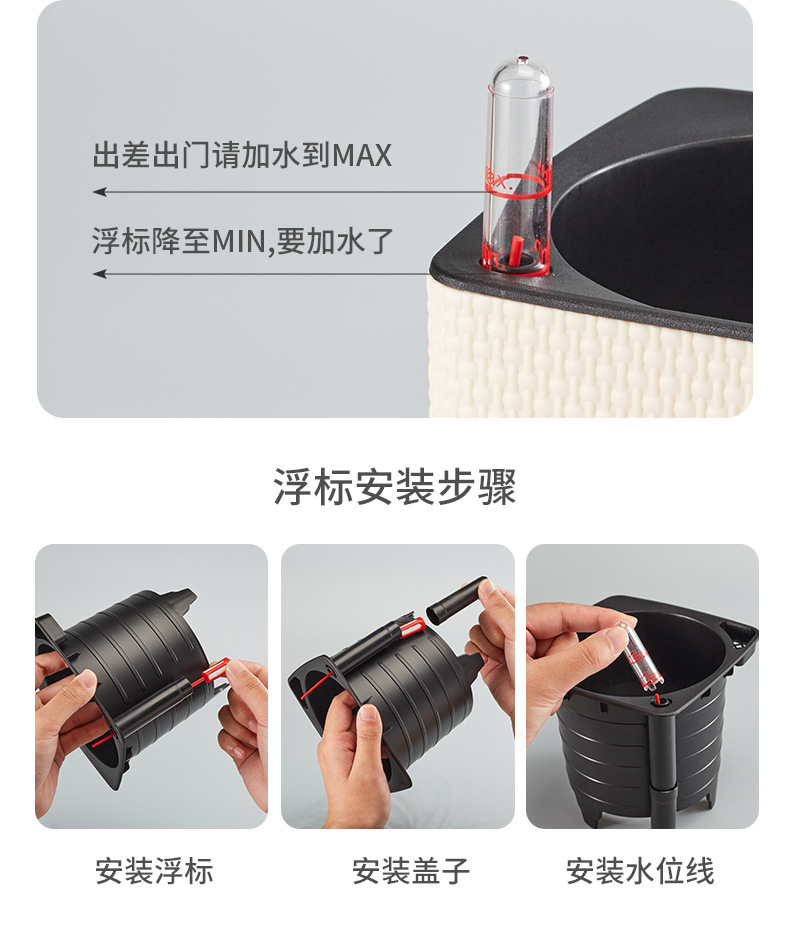 出差出门请加水到MAX

浮标降至MIN,要加水了

浮标安装步骤

安装浮标

安装盖子

安装水位线