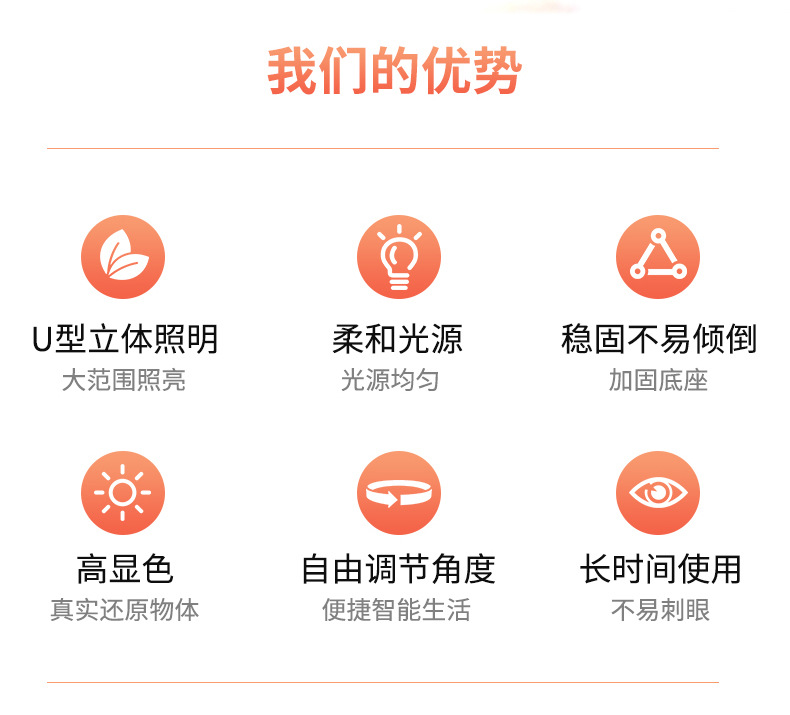 我们的优势

U型立体照明
大范围照亮

柔和光源
光源均匀

稳固不易倾倒
加固底座

高显色
真实还原物体

自由调节角度
便捷智能生活

长时间使用
不易刺眼