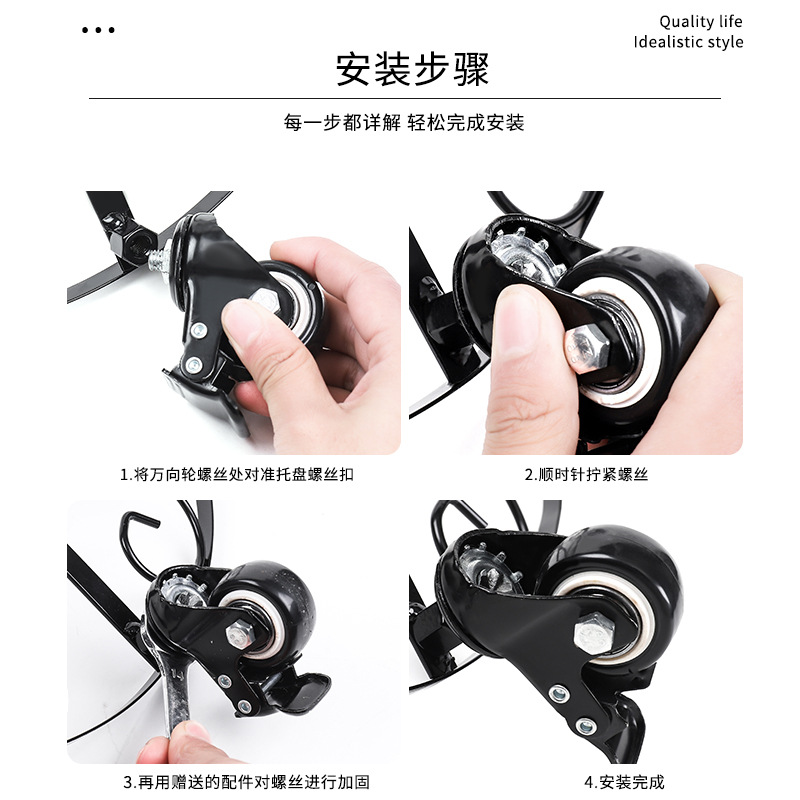 Quality life
Idealistic style

安装步骤

每一步都详解 轻松完成安装

1.将万向轮螺丝处对准托盘螺丝扣

2.顺时针拧紧螺丝

3.再用赠送的配件对螺丝进行加固

4.安装完成