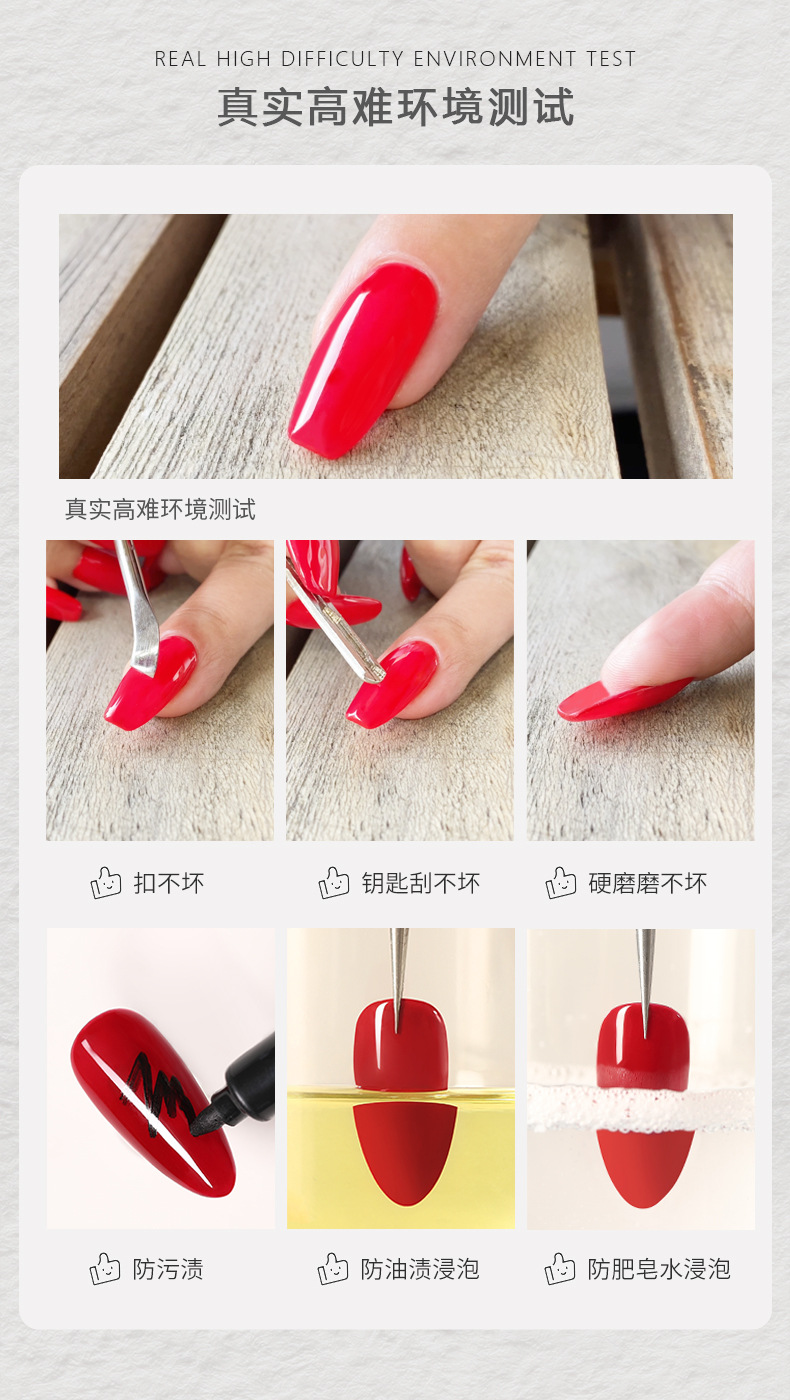 REAL HIGH DIFFICULTY ENVIRONMENT TEST
真实高难环境测试

真实高难环境测试

扣不坏

钥匙刮不坏

硬磨磨不坏

防污渍

防油渍浸泡

防肥皂水浸泡