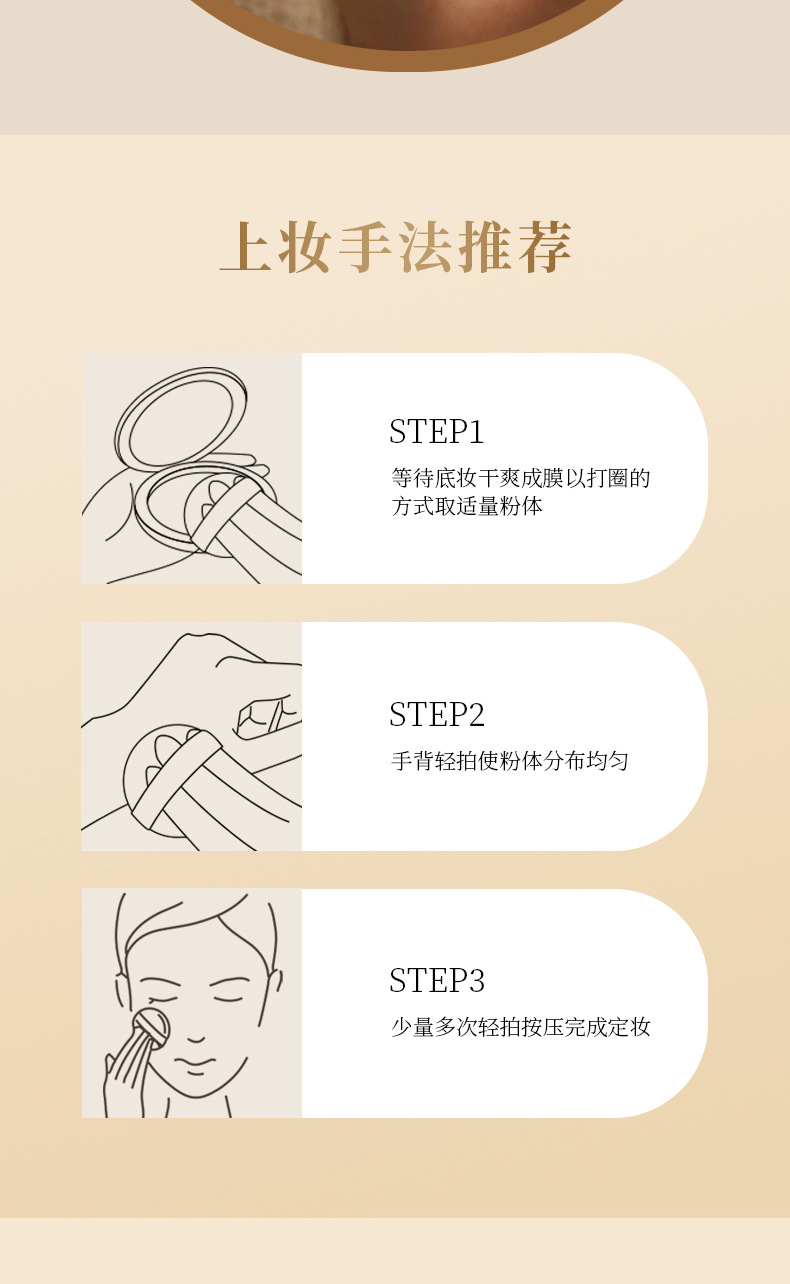 上妆手法推荐

STEP1
等待底妆干爽成膜以打圈的方式取适量粉体

STEP2
手背轻拍使粉体分布均匀

STEP3
少量多次轻拍按压完成定妆