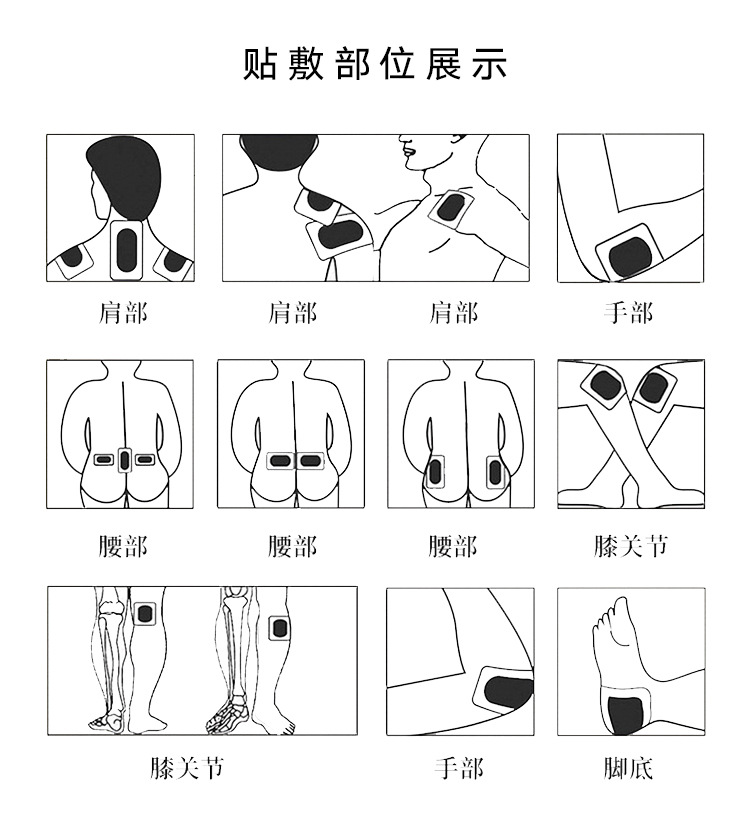 贴敷部位展示

肩部

肩部

肩部

手部

腰部

腰部

腰部

膝关节

膝关节

手部

脚底