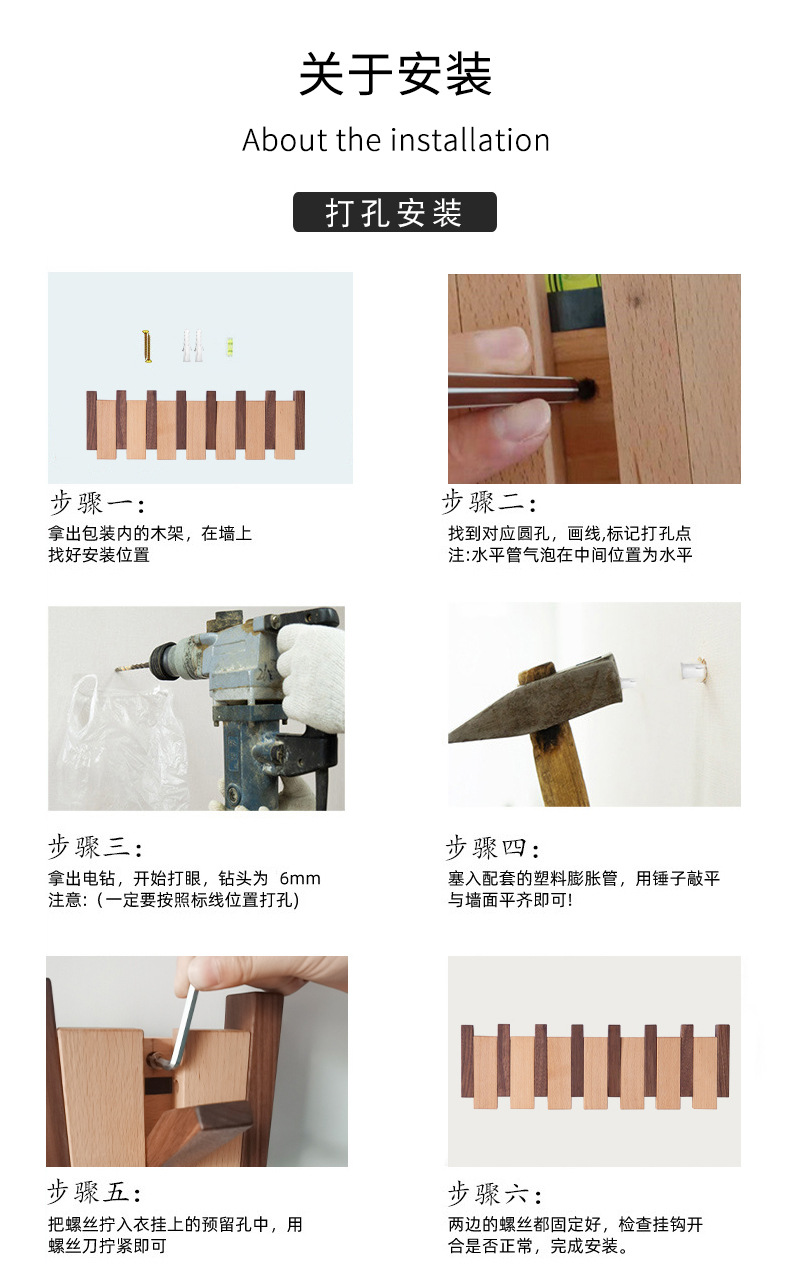 关于安装

About the installation

打孔安装

步骤一:
拿出包装内的木架，在墙上找好安装位置

步骤二:
找到对应圆孔，画线,标记打孔点
注:水平管气泡在中间位置为水平

步骤三:
拿出电钻，开始打眼，钻头为 6mm
注意:（一定要按照标线位置打孔)

步骤四:
塞入配套的塑料膨胀管，用锤子敲平与墙面平齐即可!

步骤五:
把螺丝拧入衣挂上的预留孔中，用螺丝刀拧紧即可

步骤六:
两边的螺丝都固定好，检查挂钩开合是否正常，完成安装。