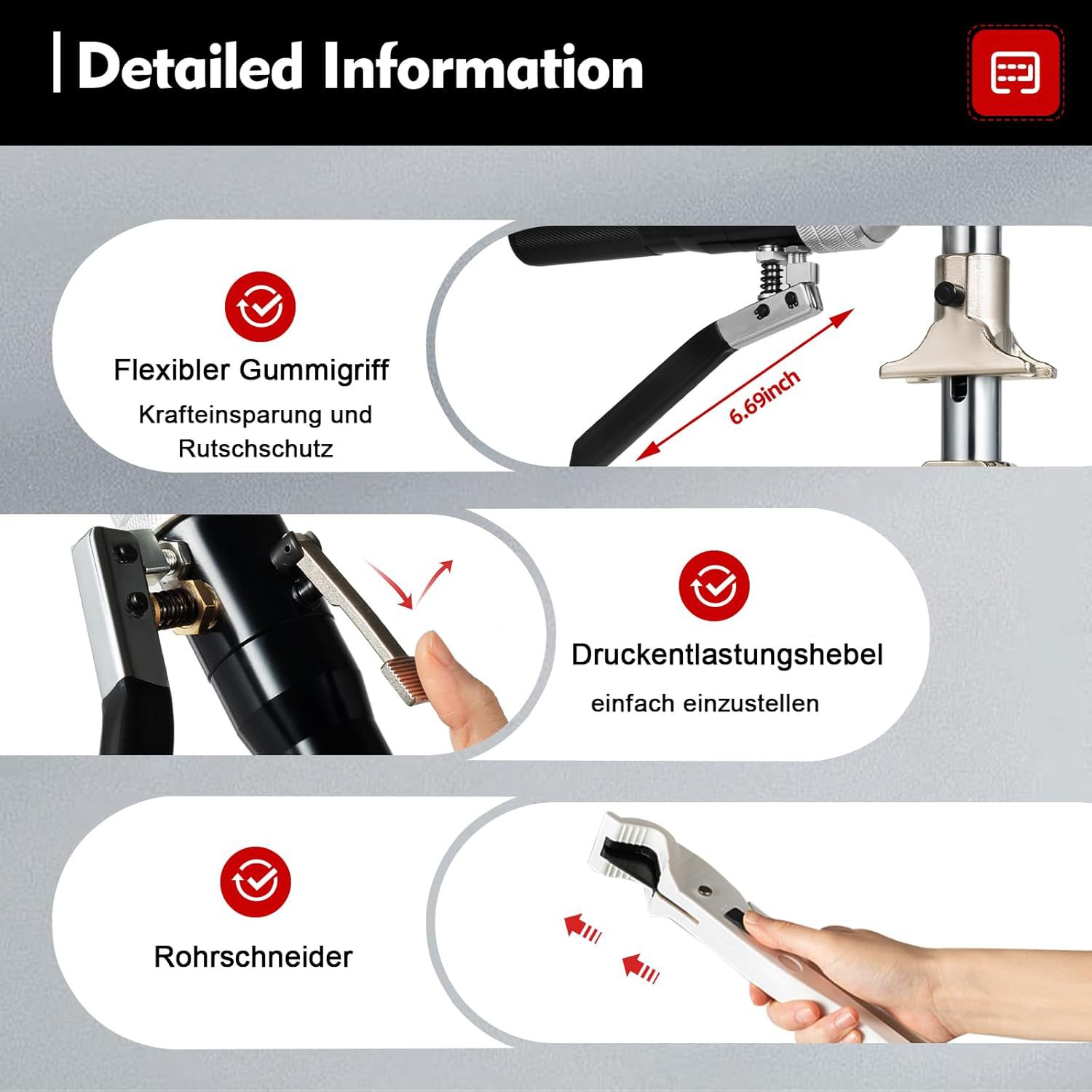 Detailed Information

Flexibler Gummigriff

Krafteinsparung und Rutschschutz

6.69inch

Druckentlastungshebel

einfach einzustellen

Rohrschneider