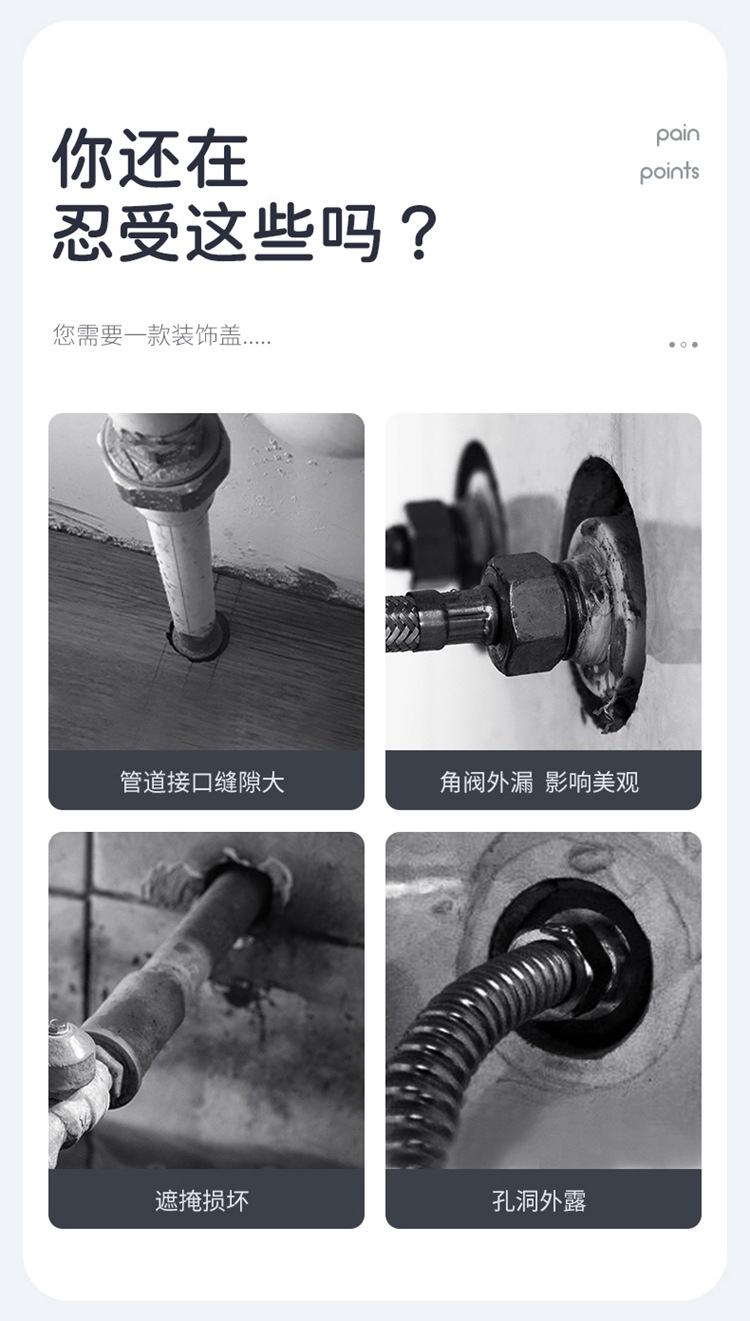 你还在
忍受这些吗？

pain
points

您需要一款装饰盖.....

管道接口缝隙大

角阀外漏 影响美观

遮掩损坏

孔洞外露