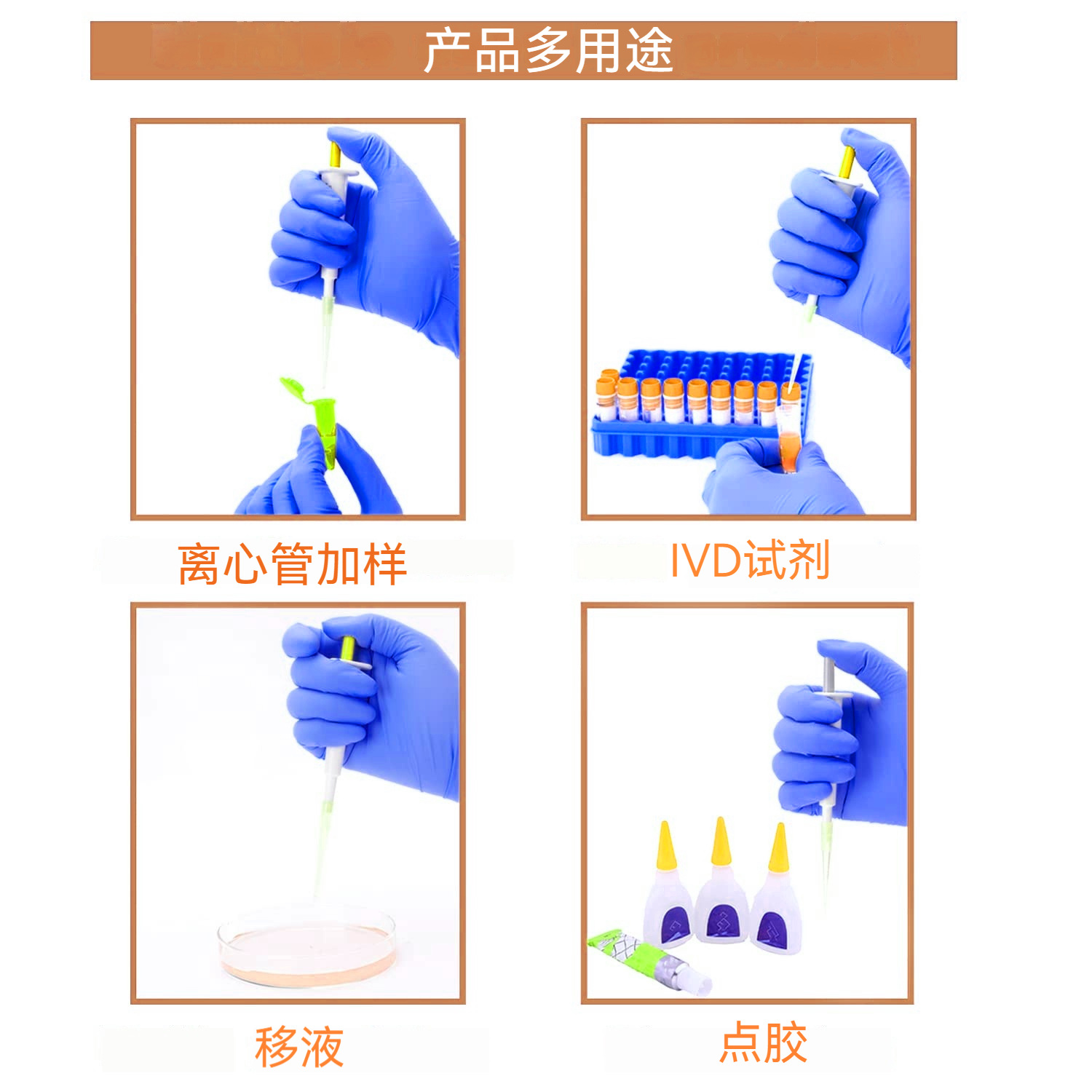 产品多用途

离心管加样

IVD试剂

移液

点胶