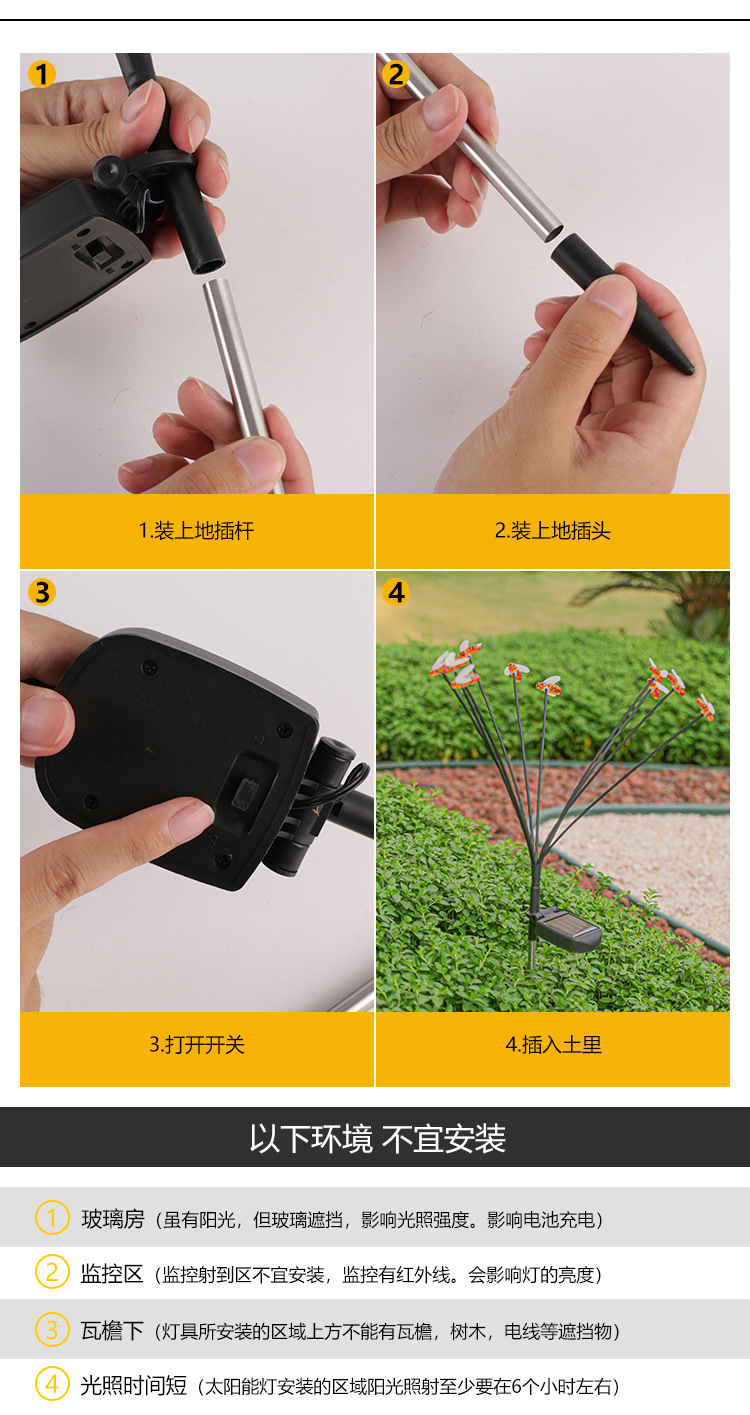 1

2

1.装上地插杆

2.装上地插头

3

4

3.打开开关

4.插入土里

以下环境 不宜安装

1 玻璃房（虽有阳光，但玻璃遮挡，影响光照强度。影响电池充电）

2 监控区（监控射到区不宜安装，监控有红外线。会影响灯的亮度）

3 瓦檐下（灯具所安装的区域上方不能有瓦檐，树木，电线等遮挡物）

4 光照时间短（太阳能灯安装的区域阳光照射至少要在6个小时左右）